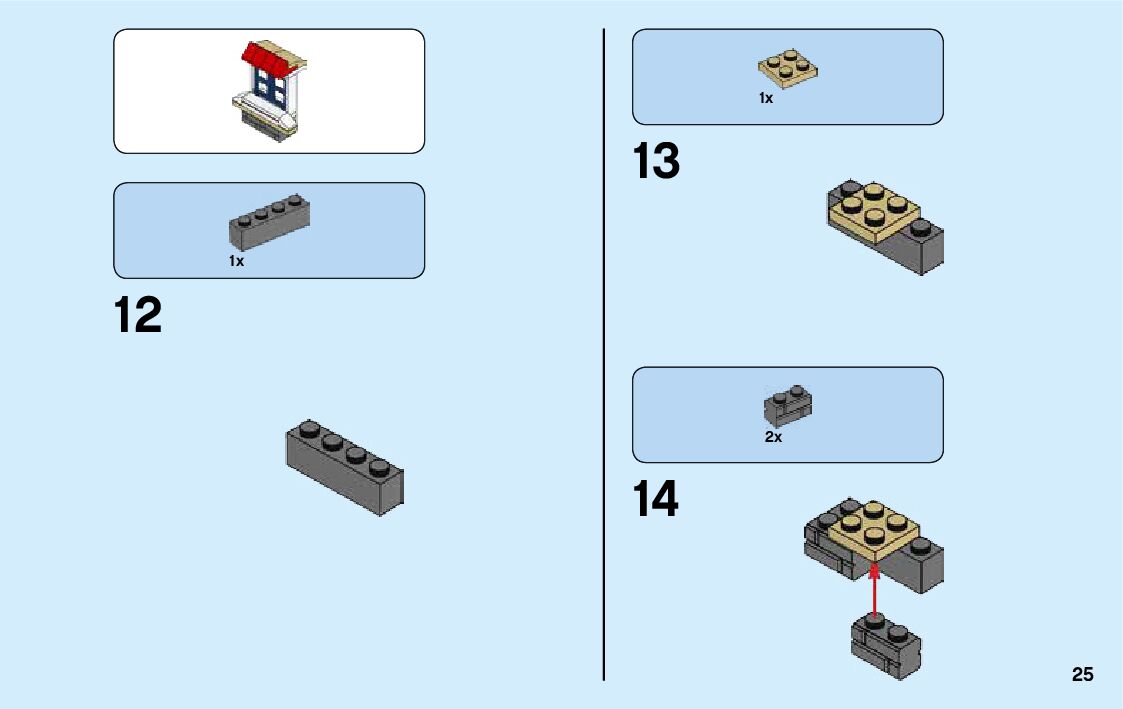 1x

12

1x

13

2x

14

25