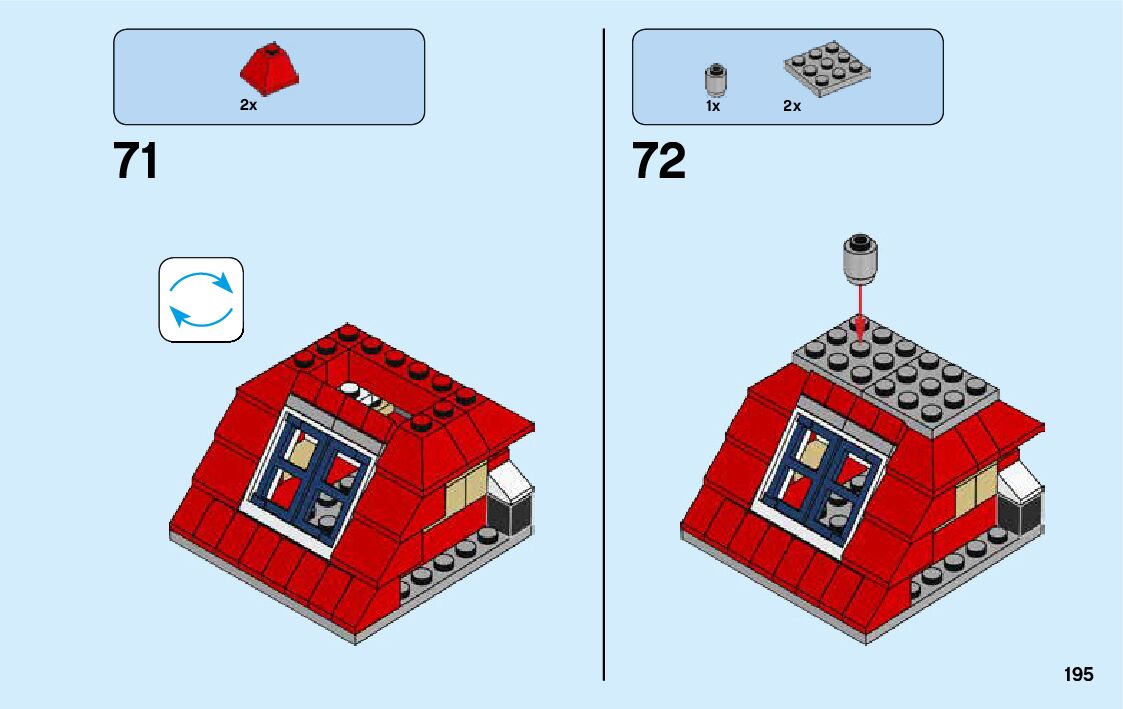 2x

71

1x 2x

72

195