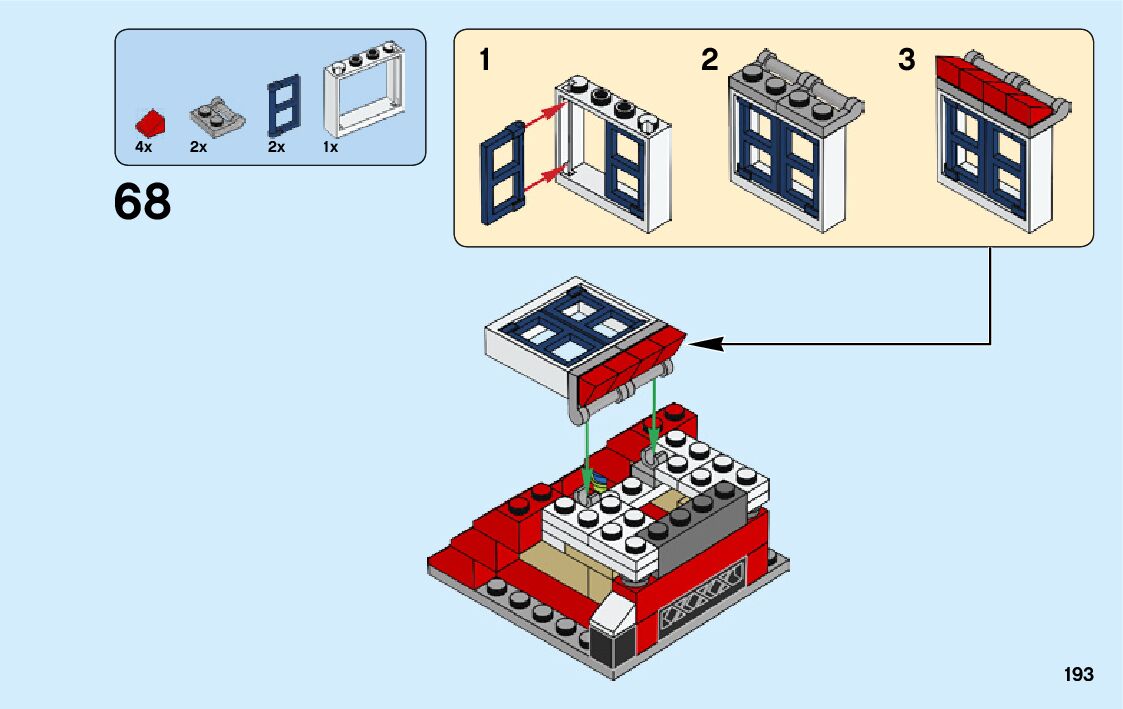 4x 2x 2x 1x

68

1 2 3

193