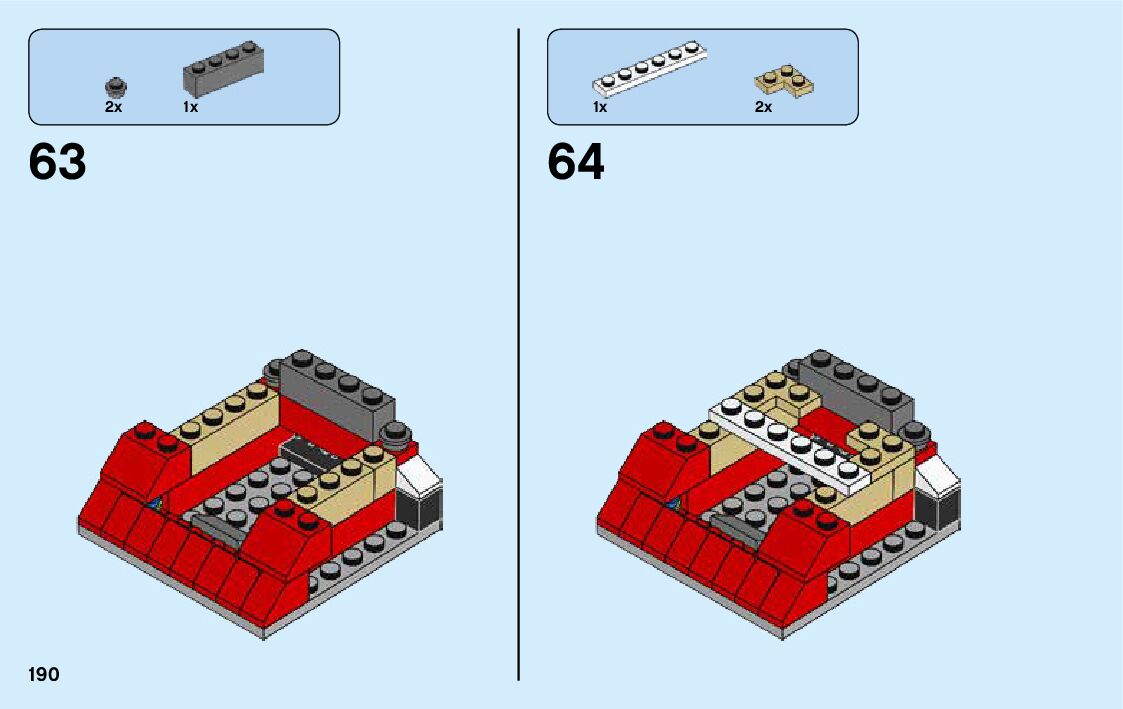 2x 1x

63

1x 2x

64

190