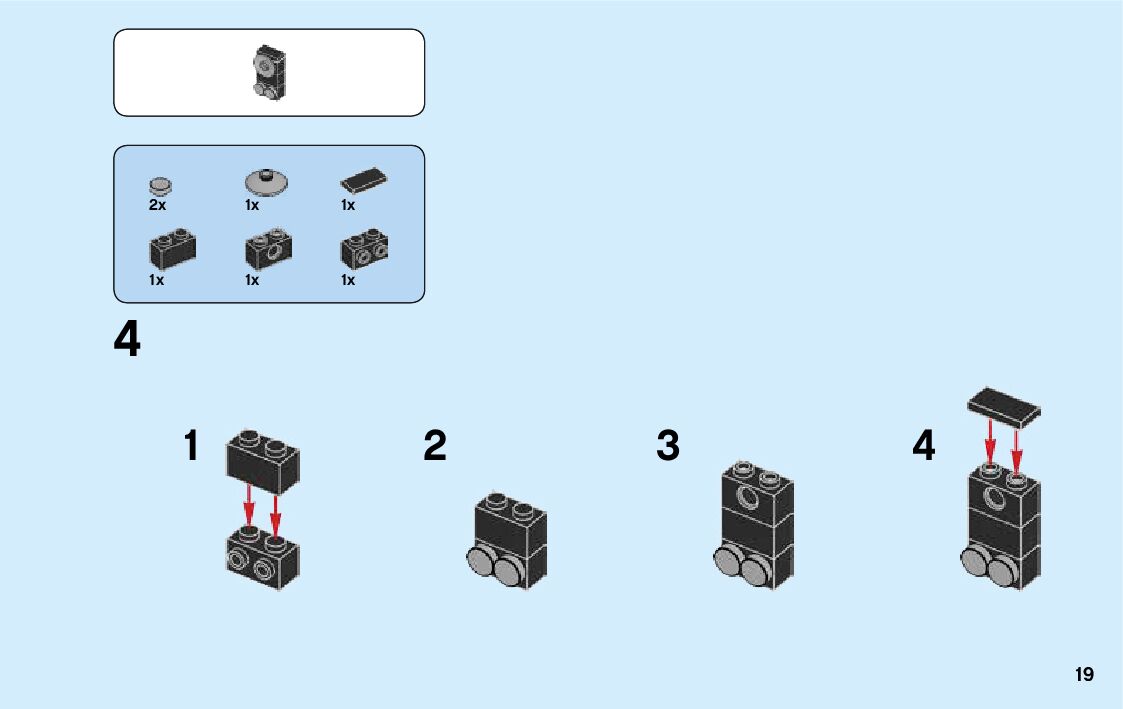 2x 1x 1x

1x 1x 1x

4

1

2

3

4

19