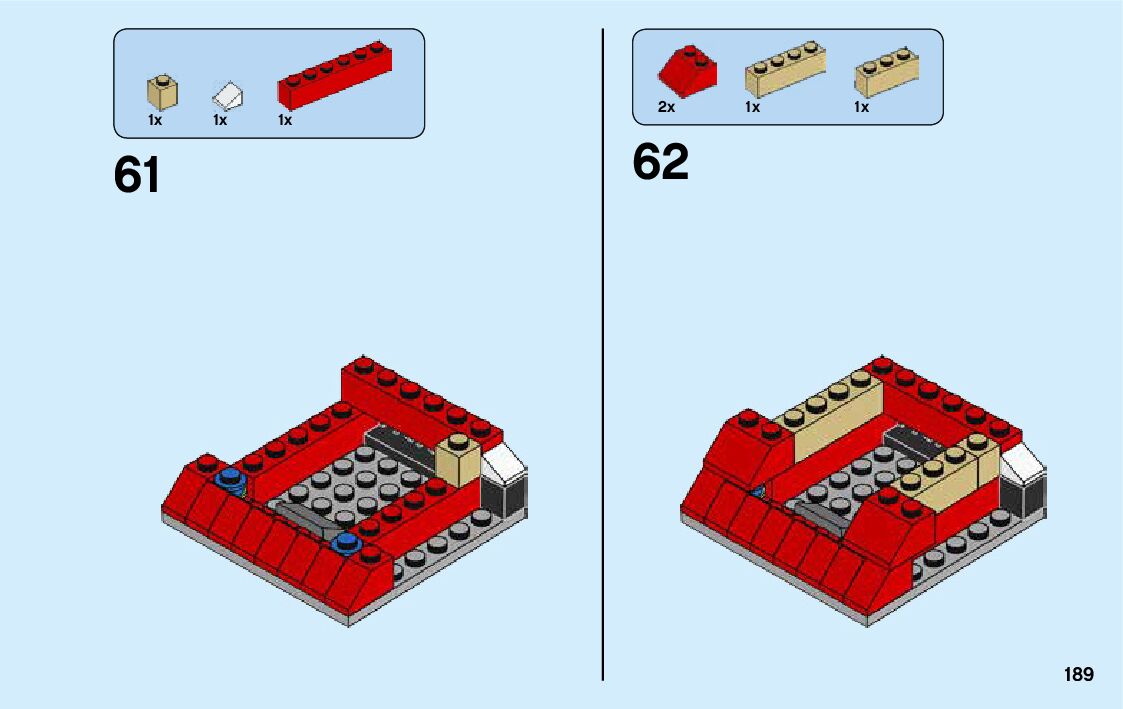 1x 1x 1x

61

2x 1x 1x

62

189