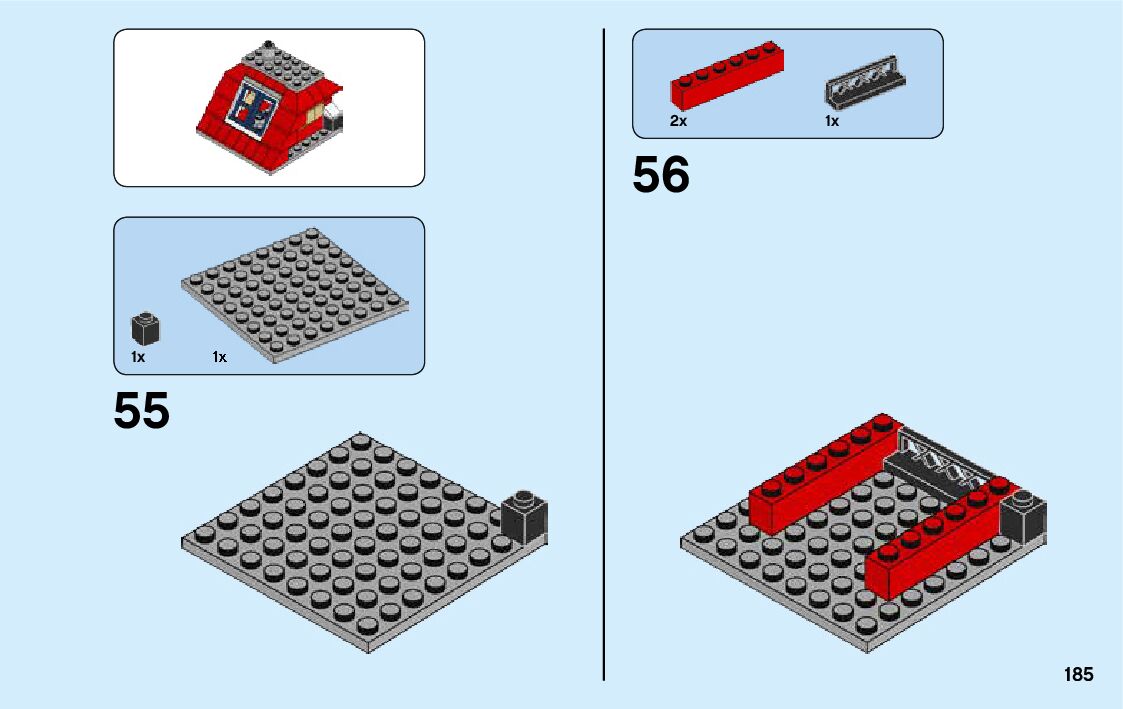 1x 1x

55

2x 1x

56

185