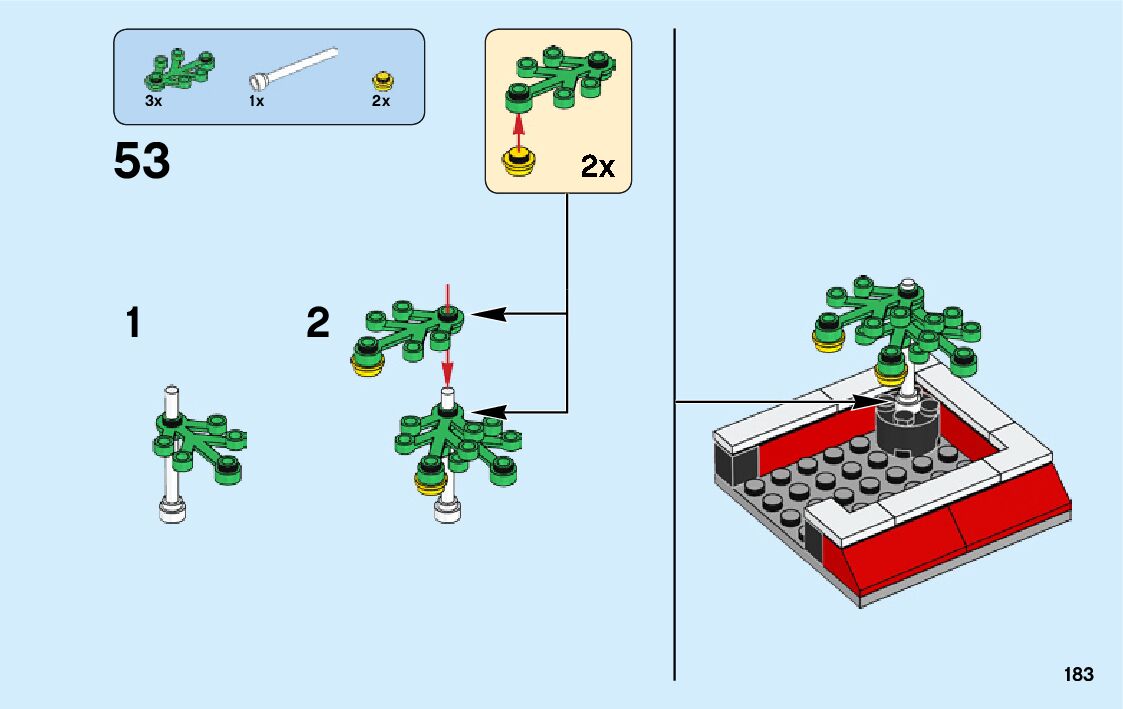 3x 1x 2x

53

2x

1

2

183