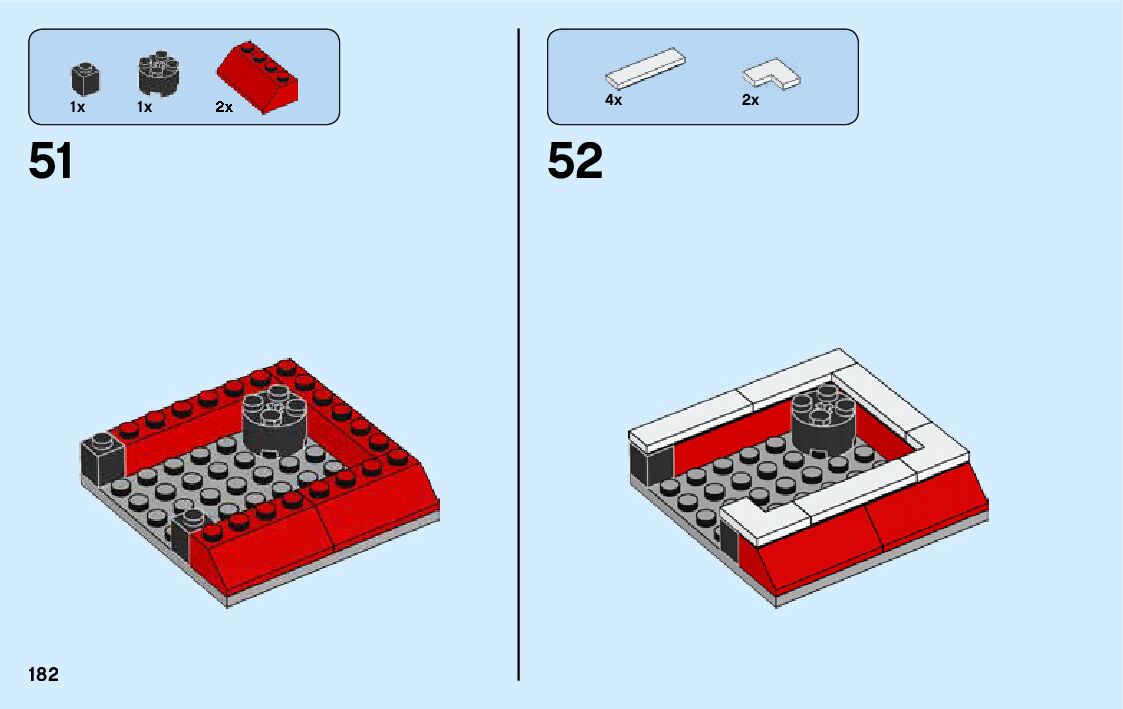 1x 1x 2x

51

4x 2x

52

182