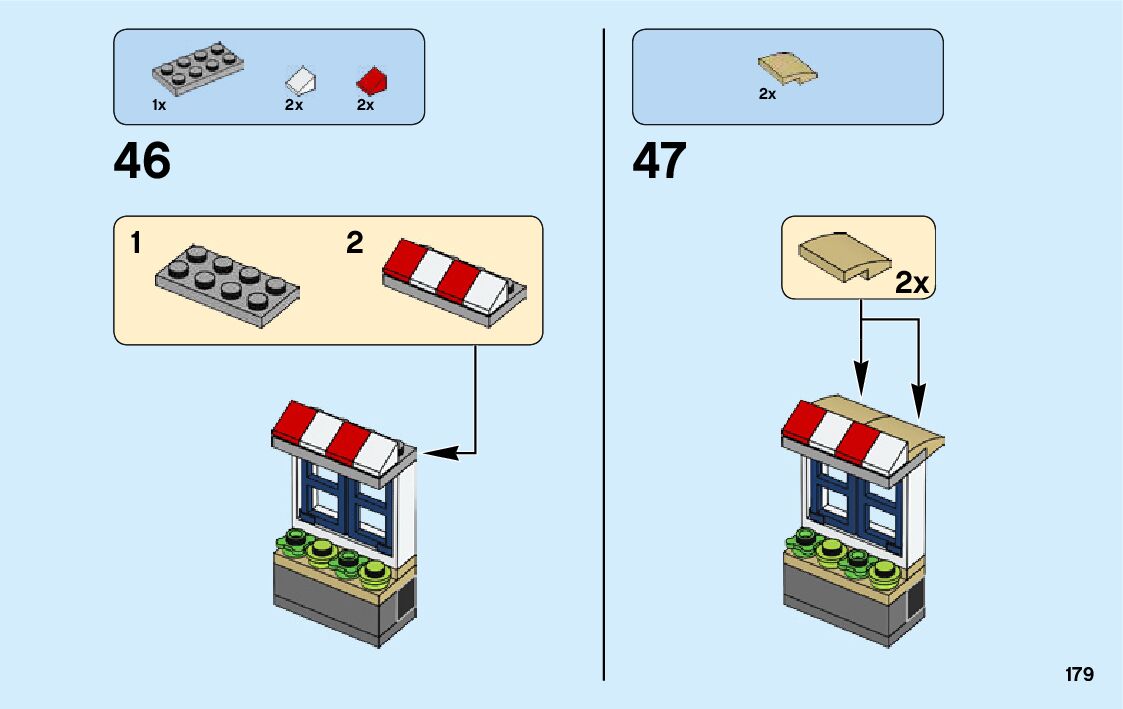 1x 2x 2x

46

1

2

2x

47

2x

179