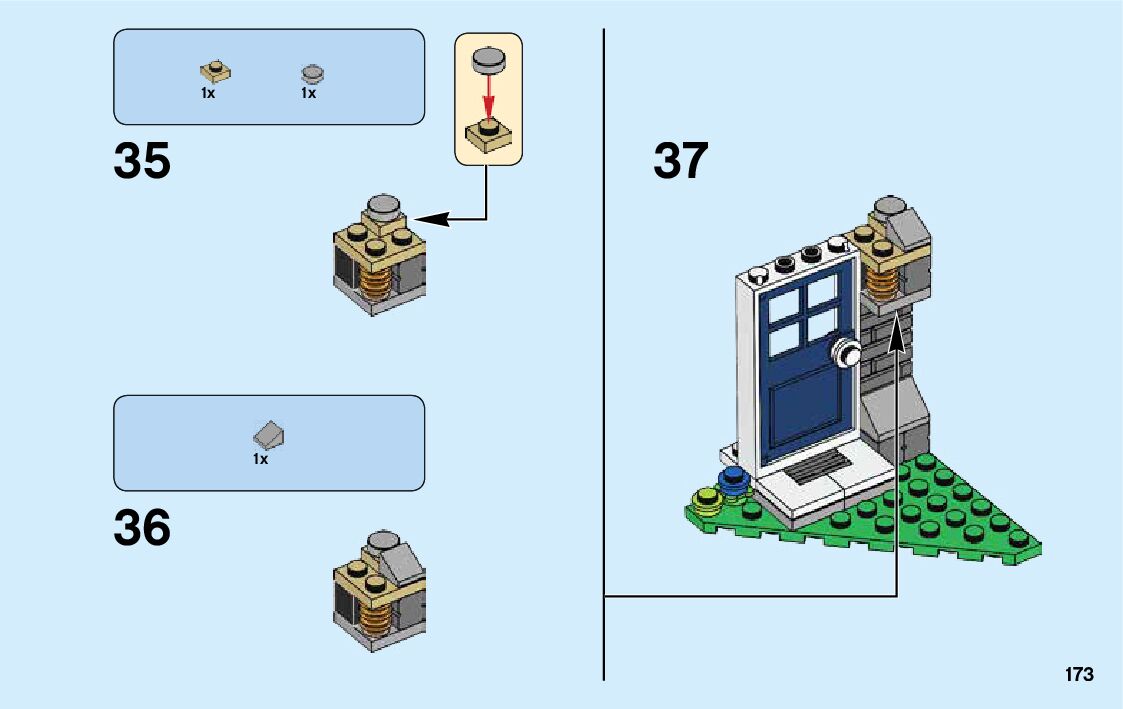 1x 1x

35

1x

36

37

173