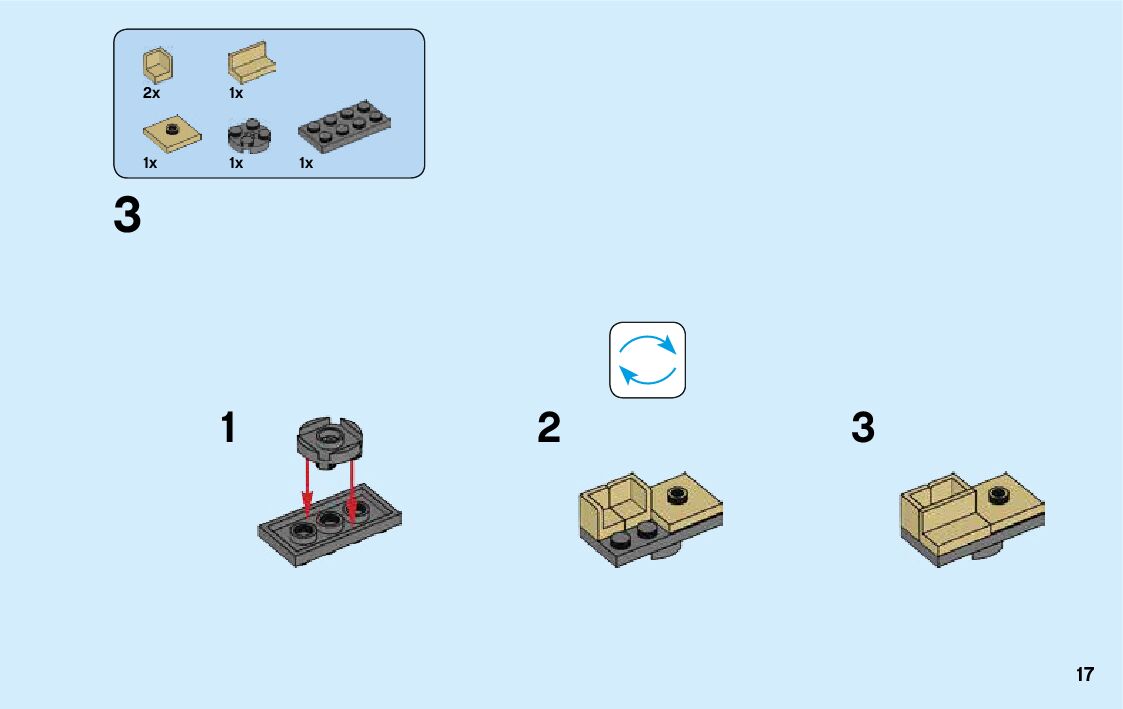 2x
1x
1x
1x
1x

3

1
2
3

17