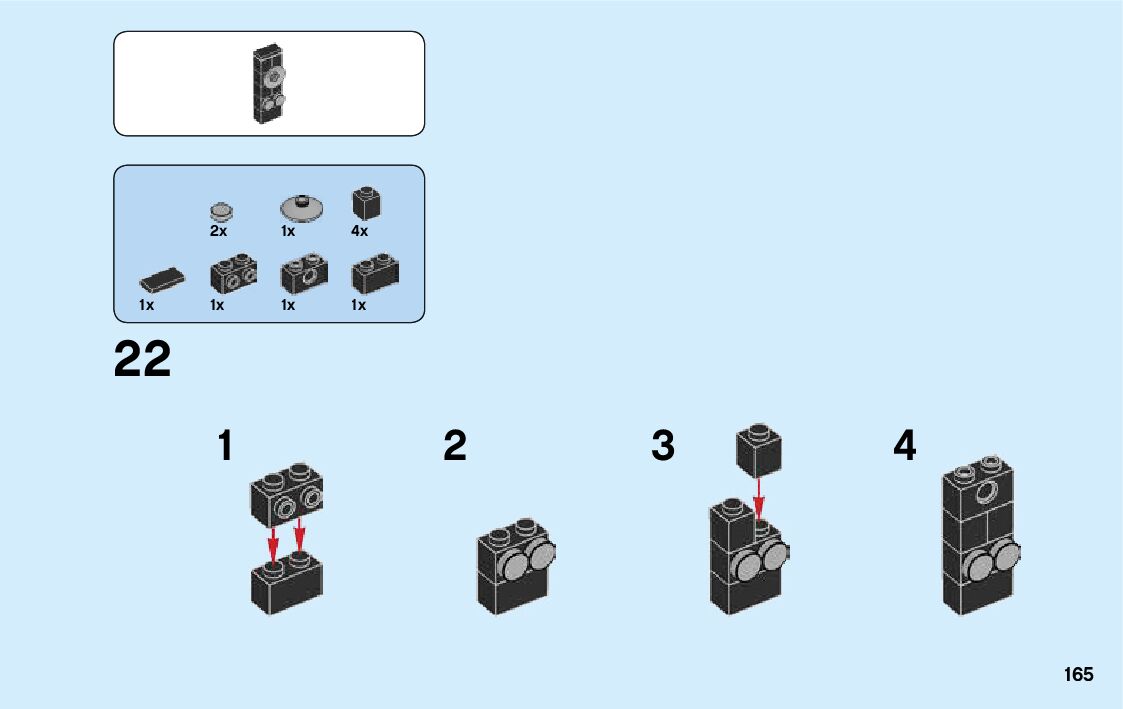 2x 1x 4x

1x 1x 1x 1x

22

1

2

3

4

165