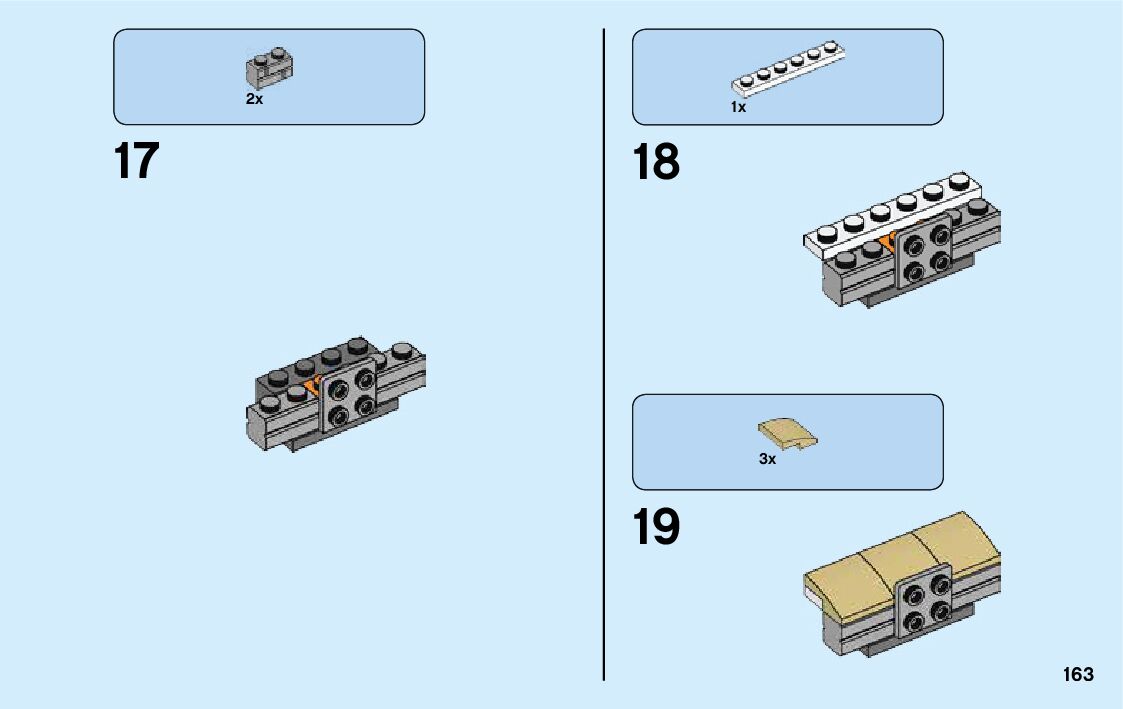 2x

17

1x

18

3x

19

163