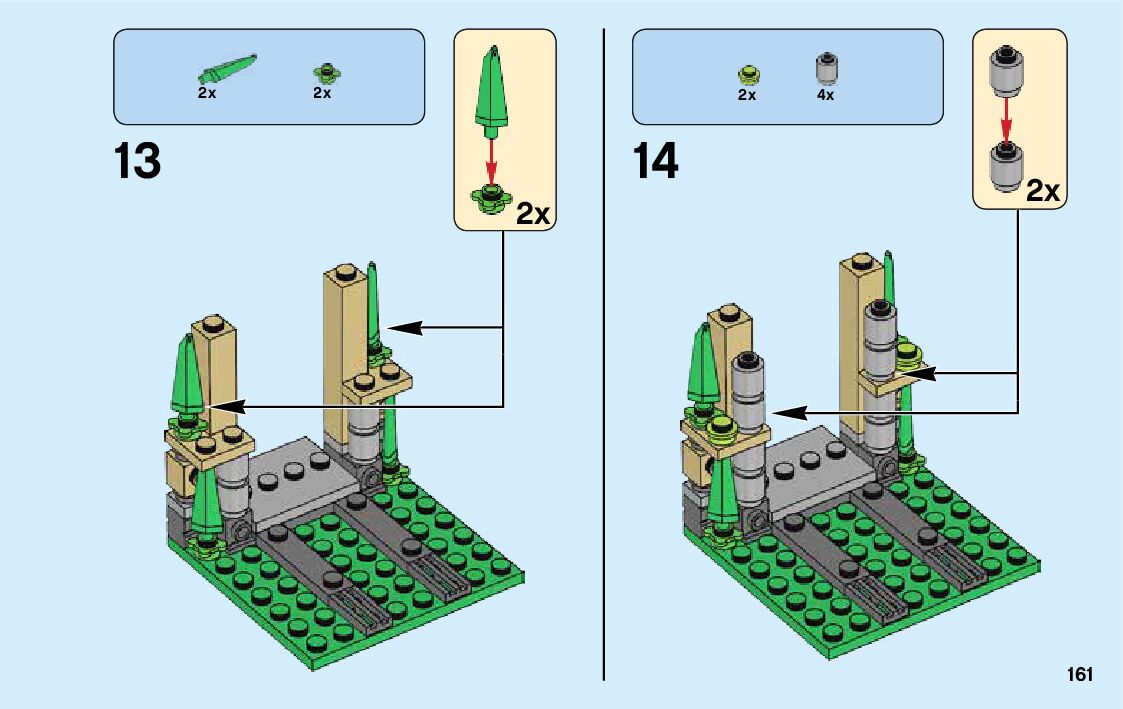 2x 2x

13

2x

2x 4x

14

2x

161