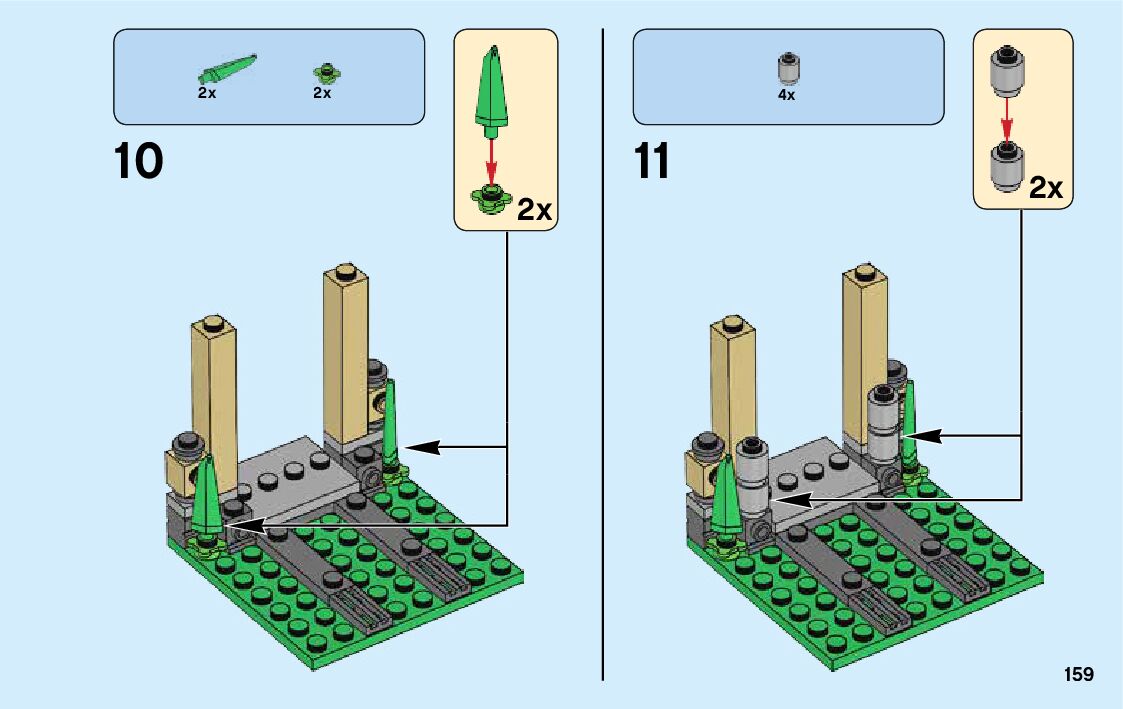 2x 2x

10

2x

4x

11

2x

159