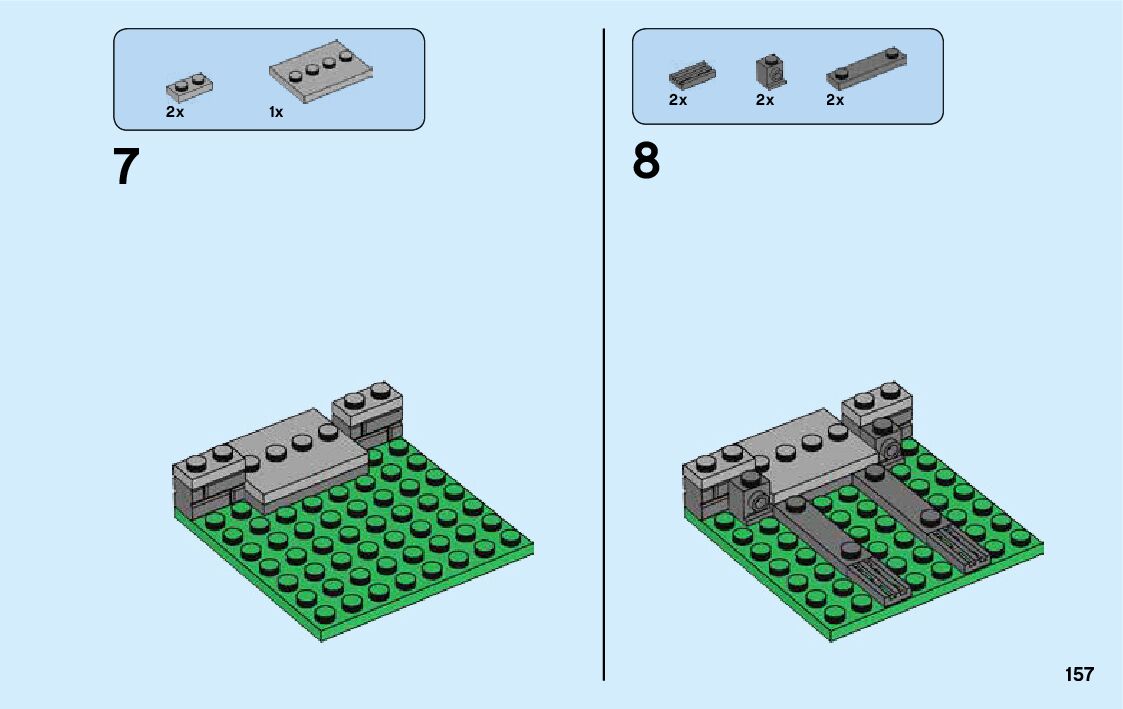 2x

1x

7

2x

2x

2x

8

157