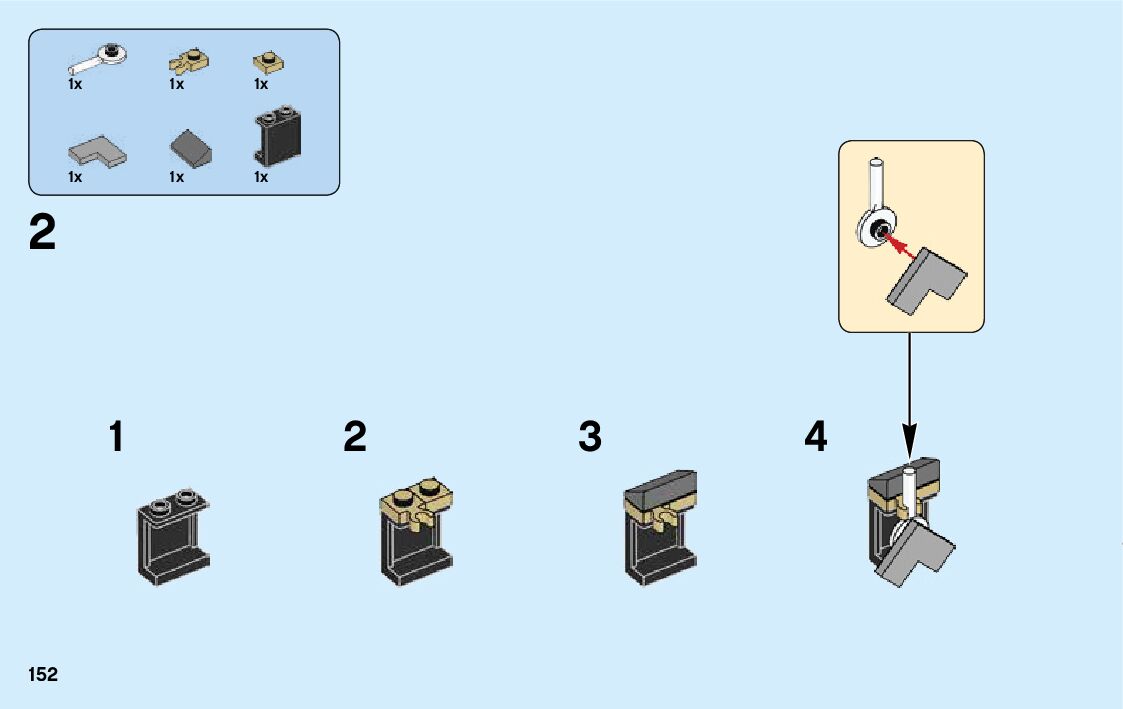 1x 1x 1x
1x 1x 1x

2

1 2 3 4

152