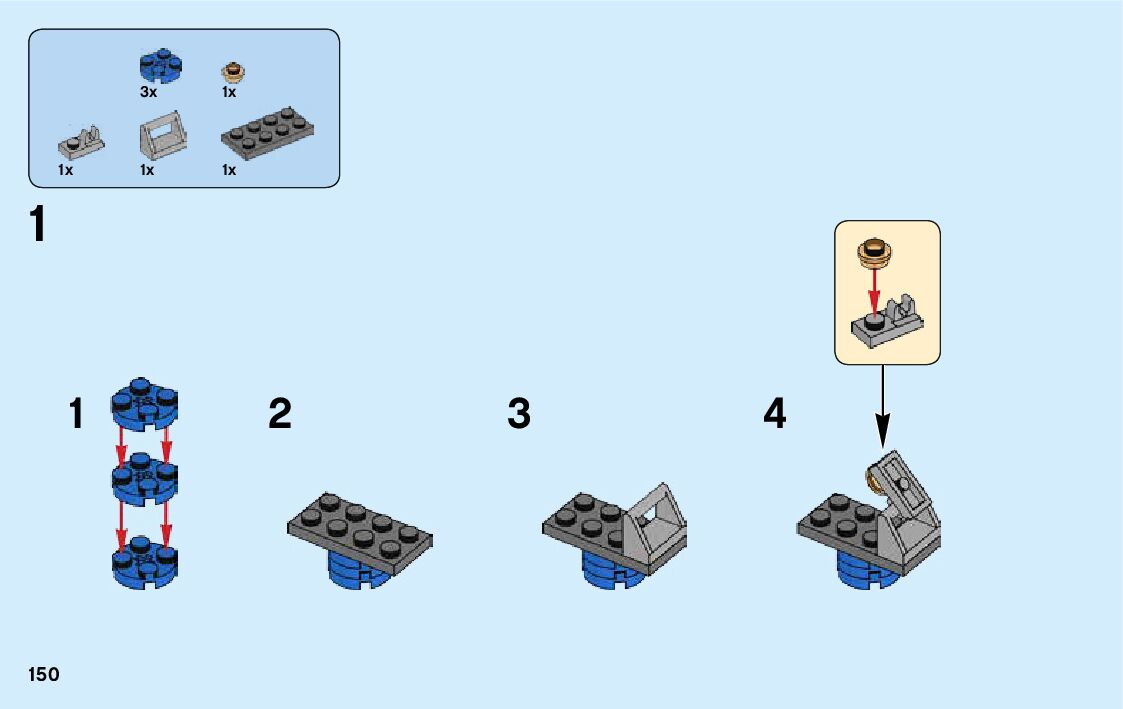 3x
1x
1x
1x
1x

1

1

2

3

4

150