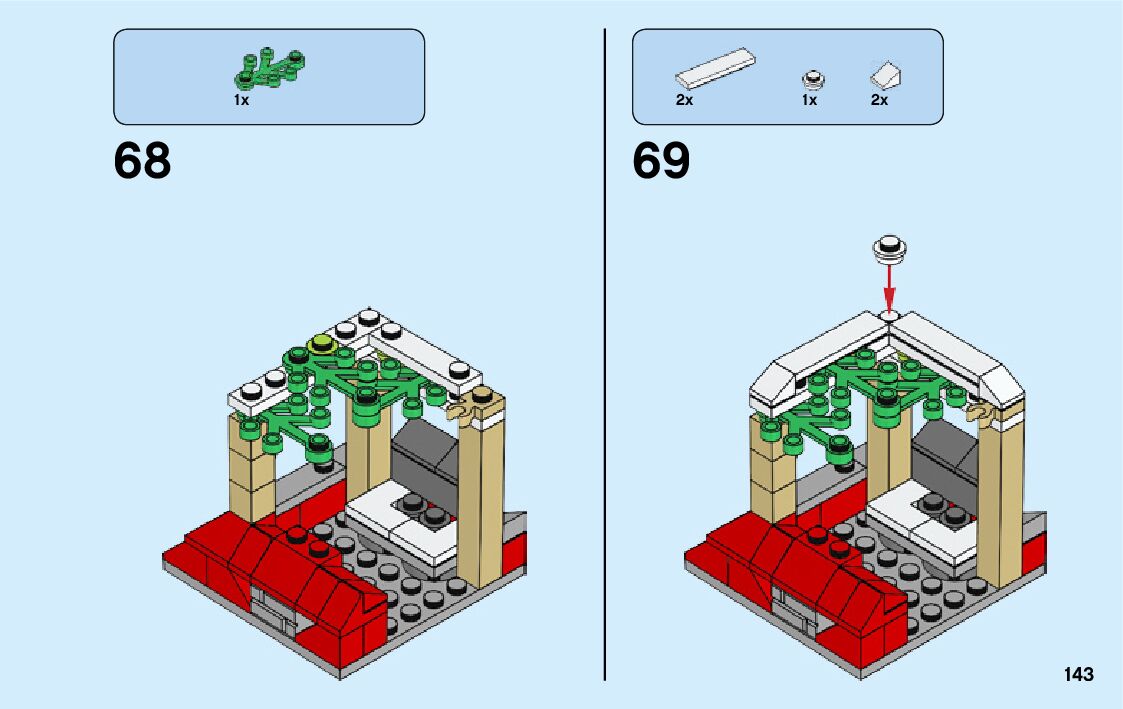 1x

68

2x 1x 2x

69

143