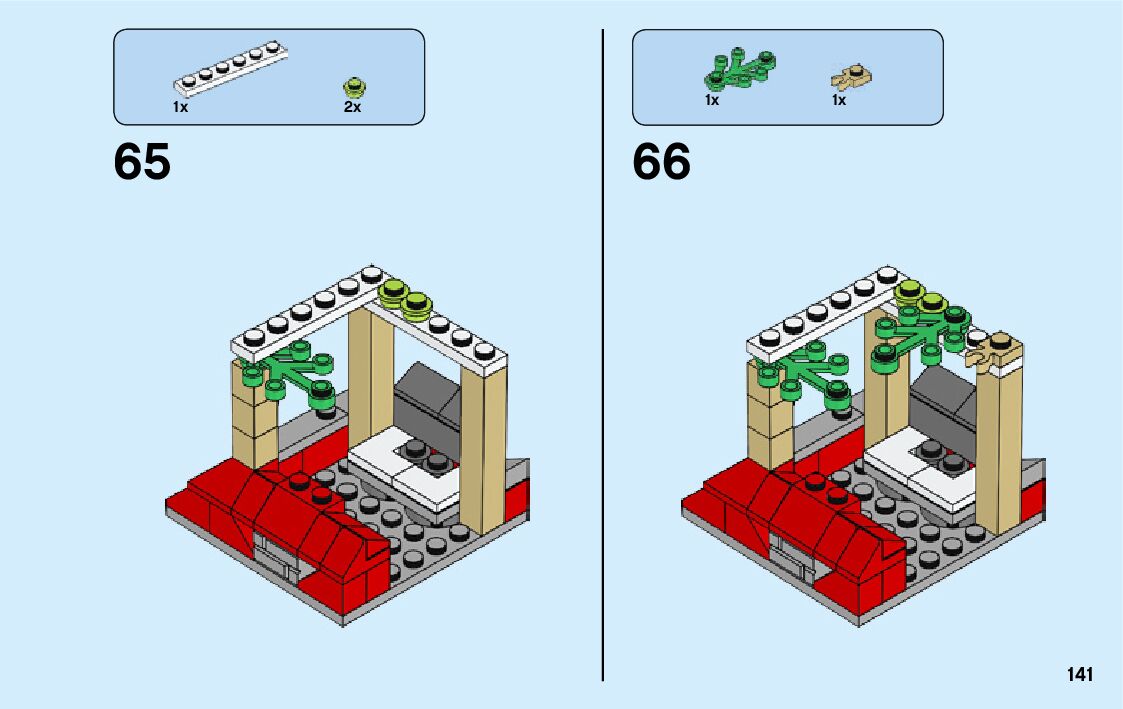 1x
2x

65

1x
1x

66

141