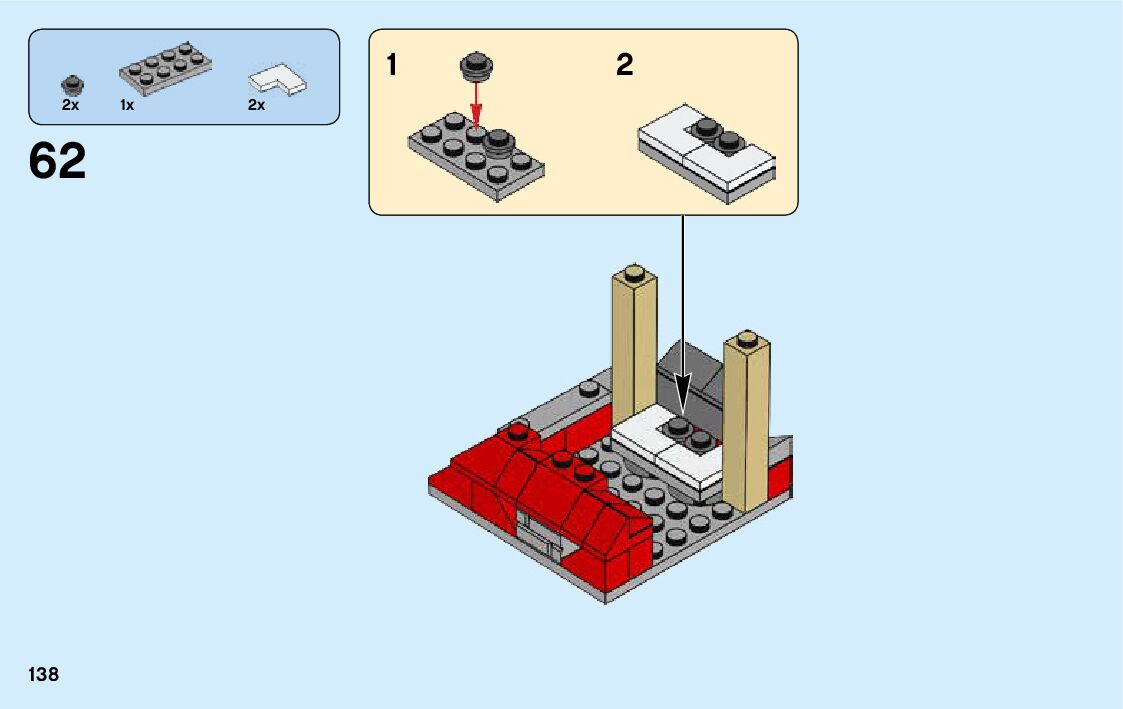 2x 1x 2x

62

1

2

138