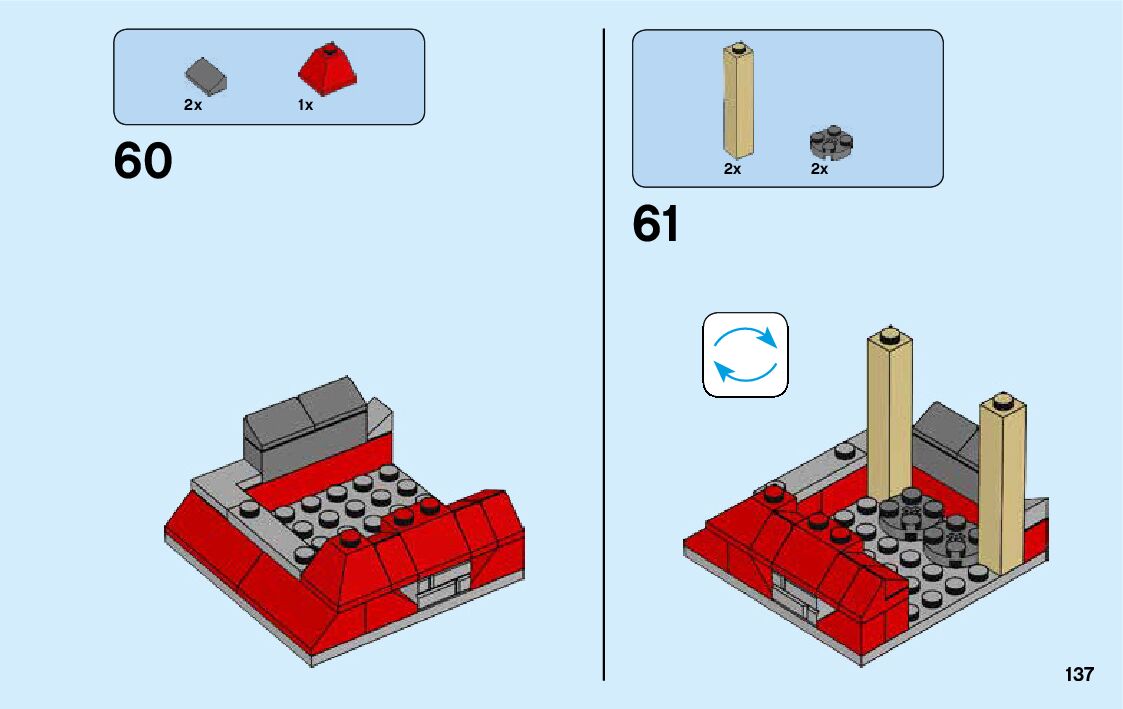 2x 1x

60

2x 2x

61

137