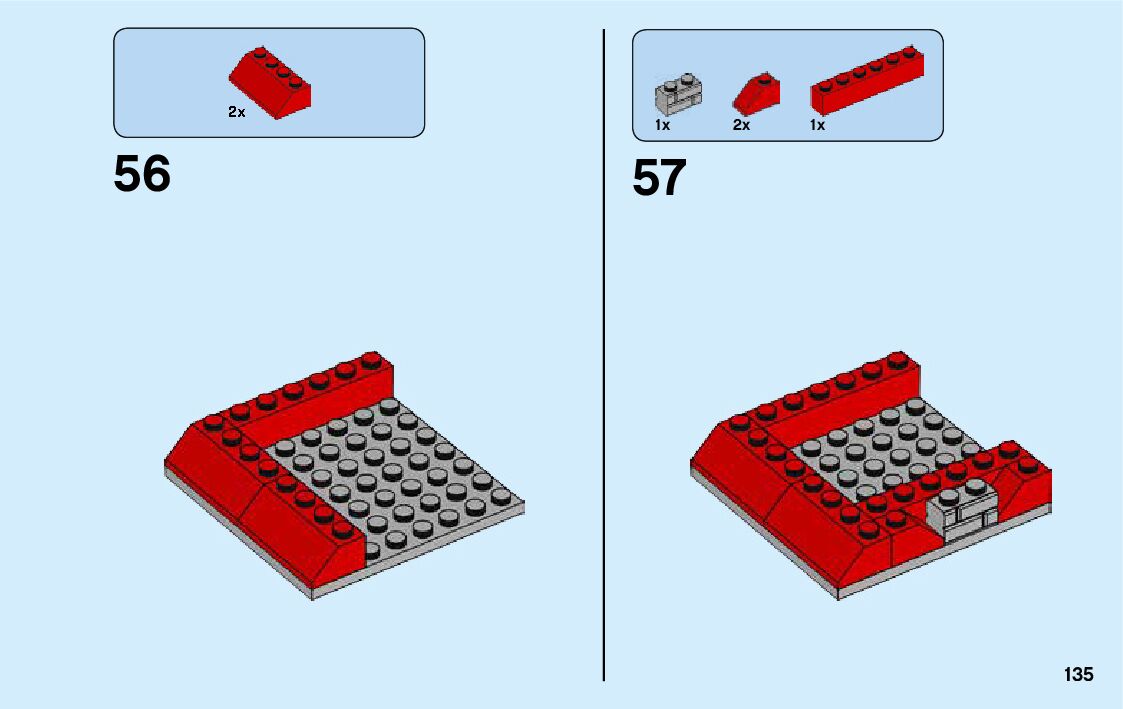 2x

56

1x 2x 1x

57

135