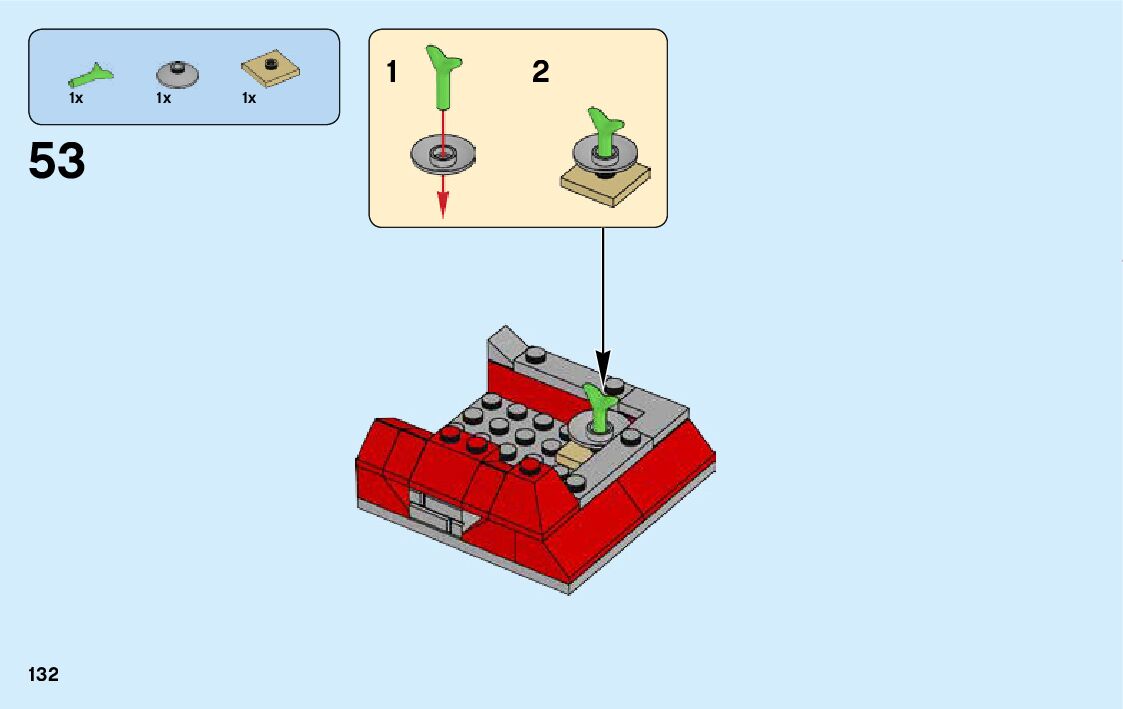 1x 1x 1x

53

1

2

132