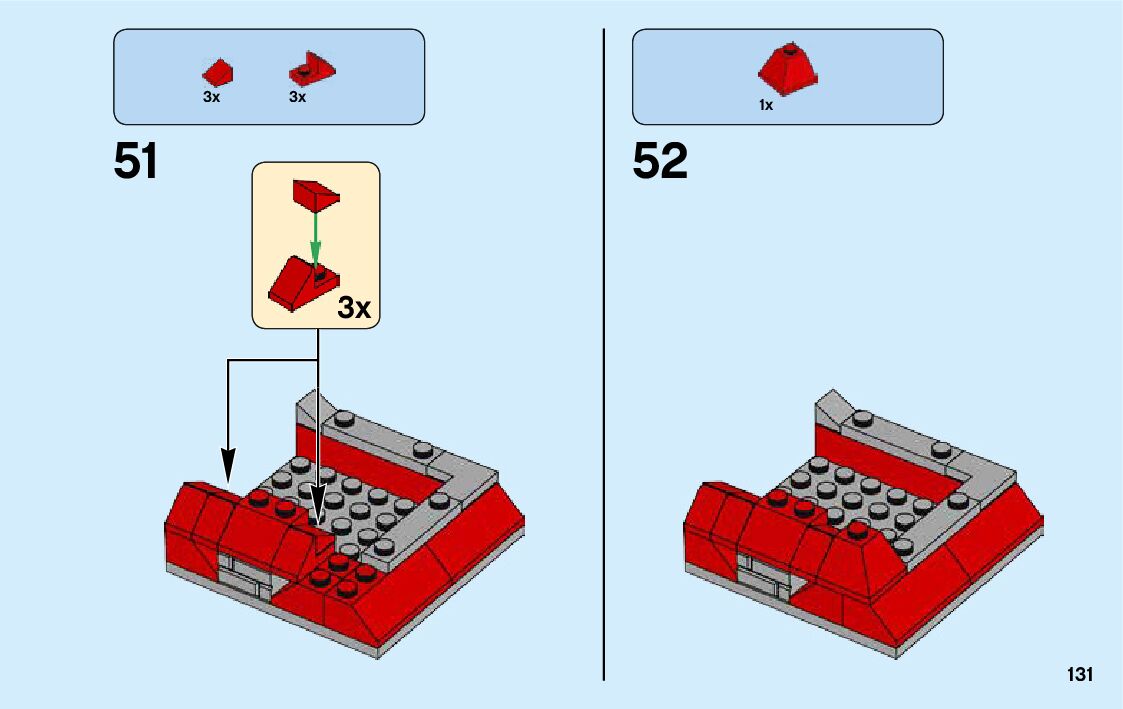 3x 3x

51

3x

1x

52

131