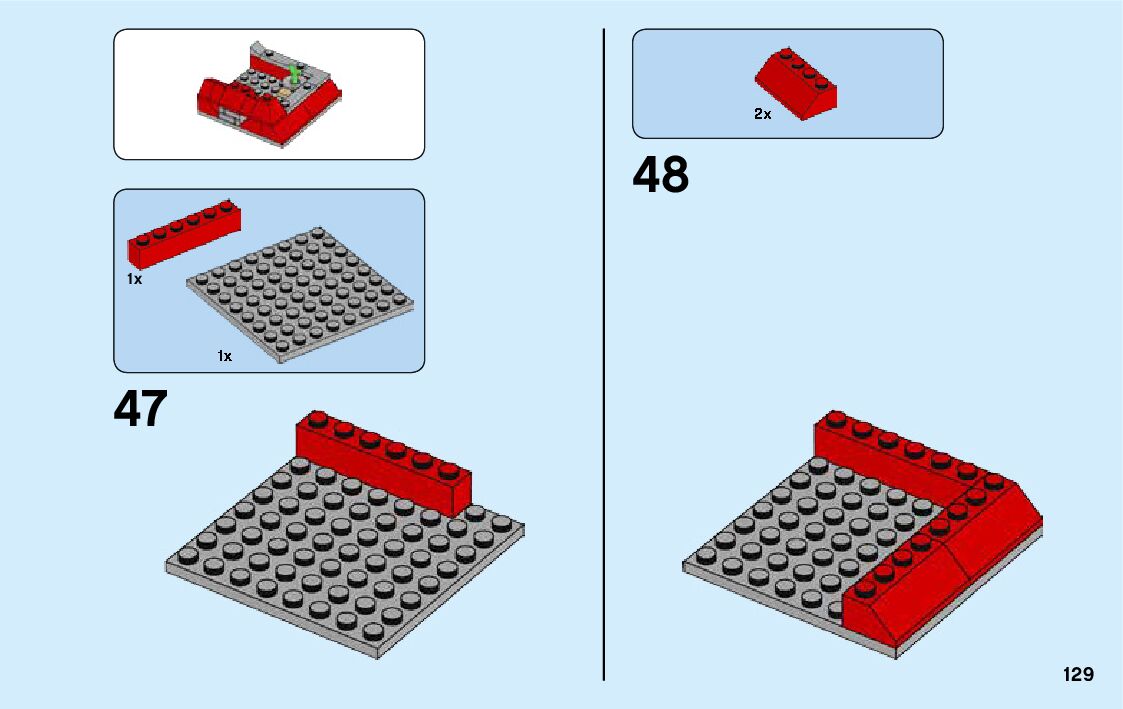 1x

1x

47

2x

48

129