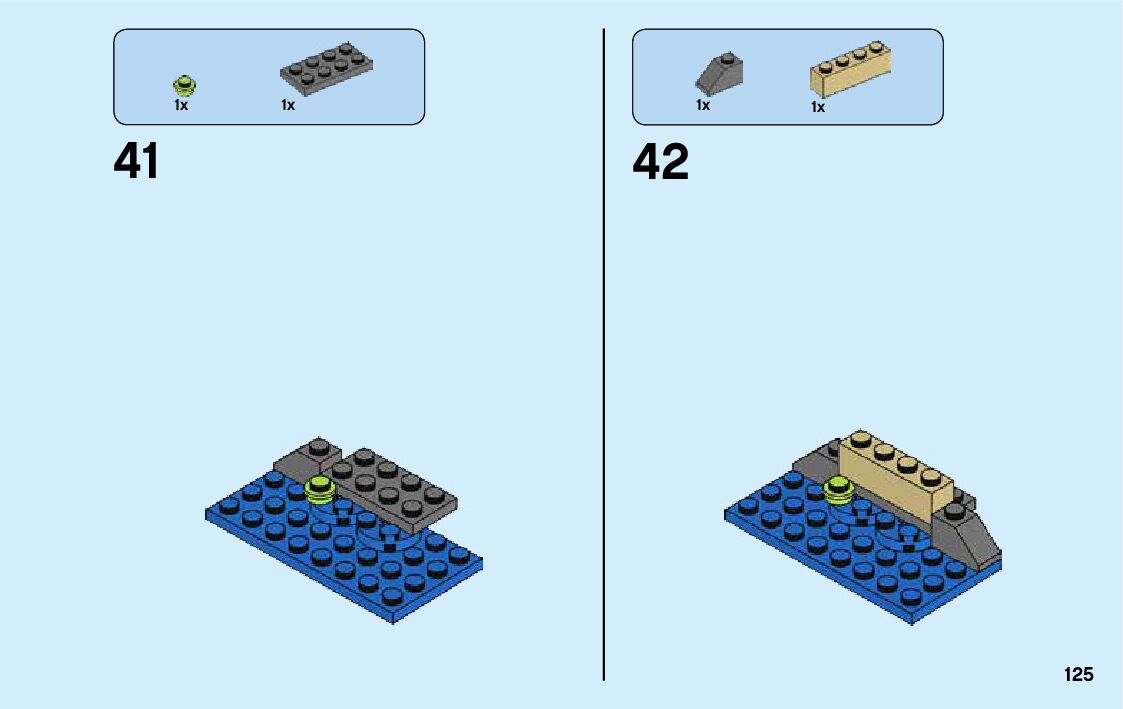 1x 1x

41

1x 1x

42

125