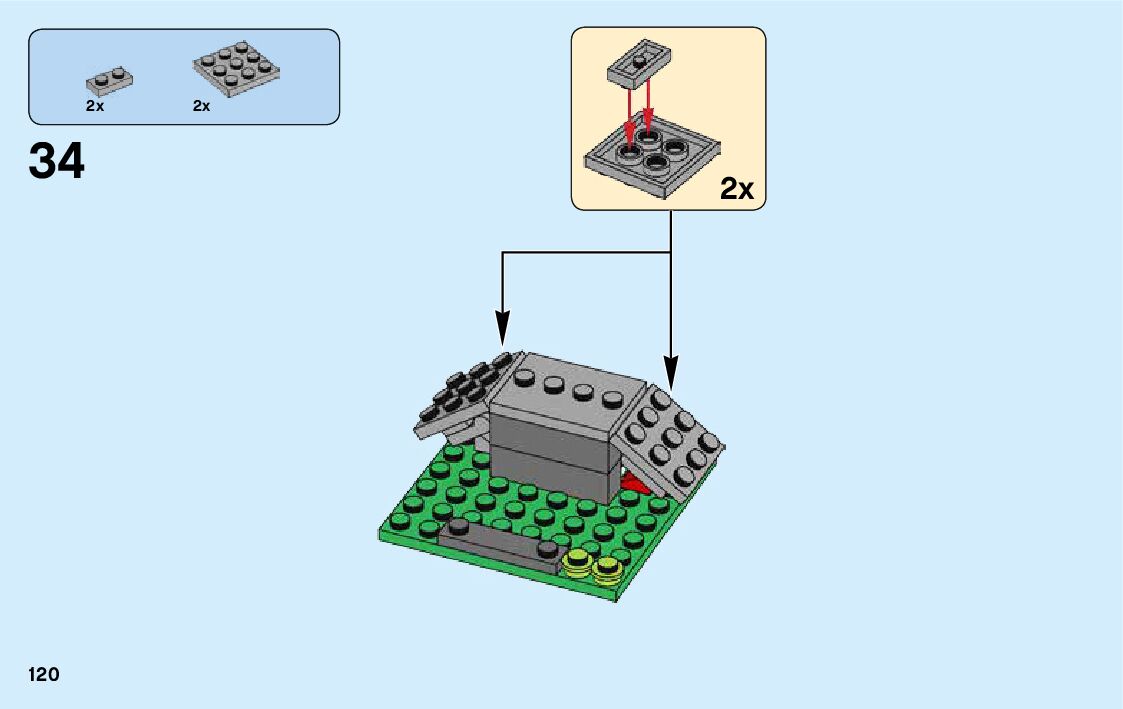 2x 2x

34

2x

120