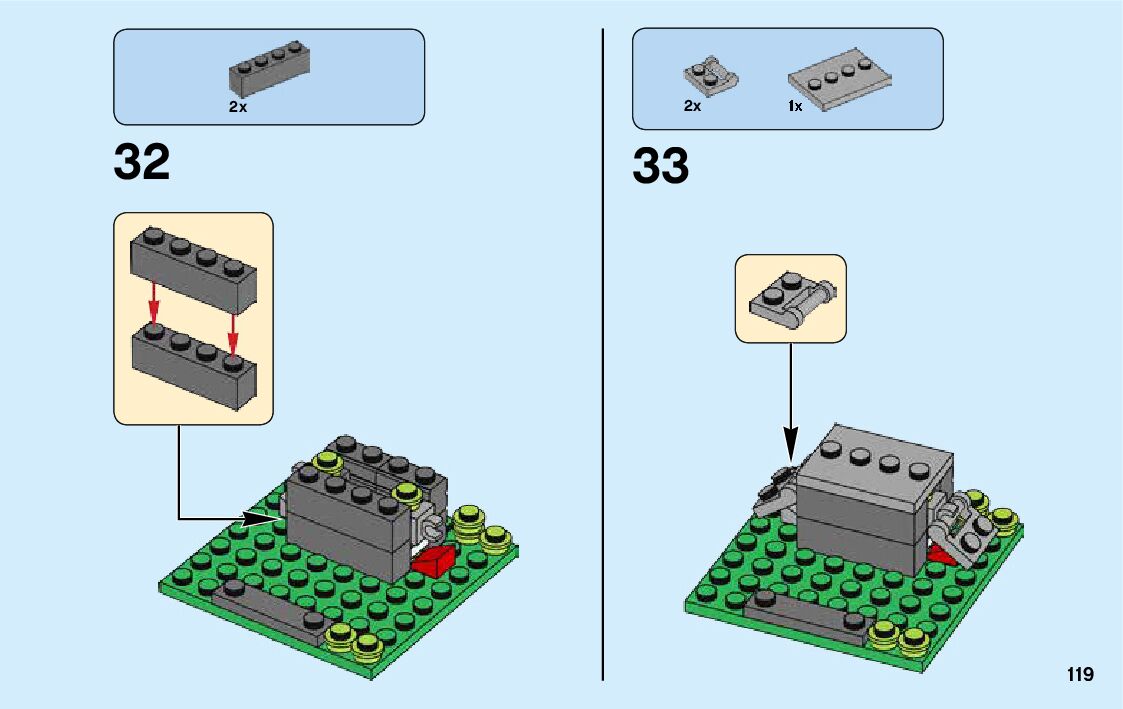 2x

32

2x

1x

33

119