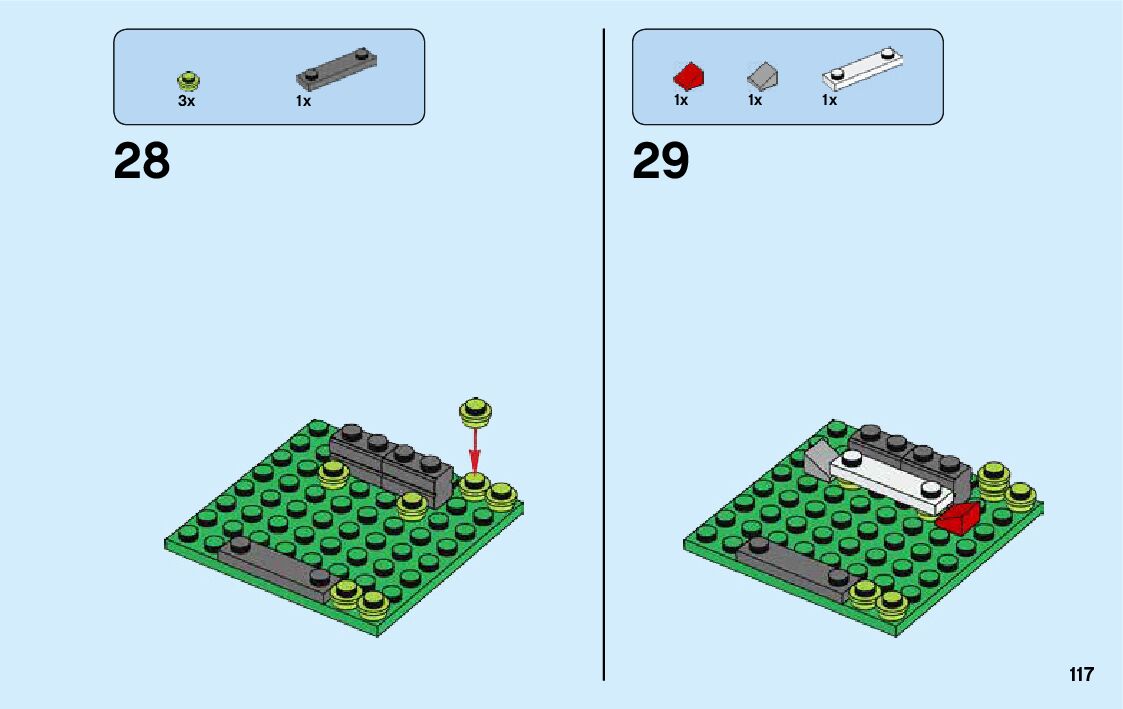 3x 1x

28

1x 1x 1x

29

117