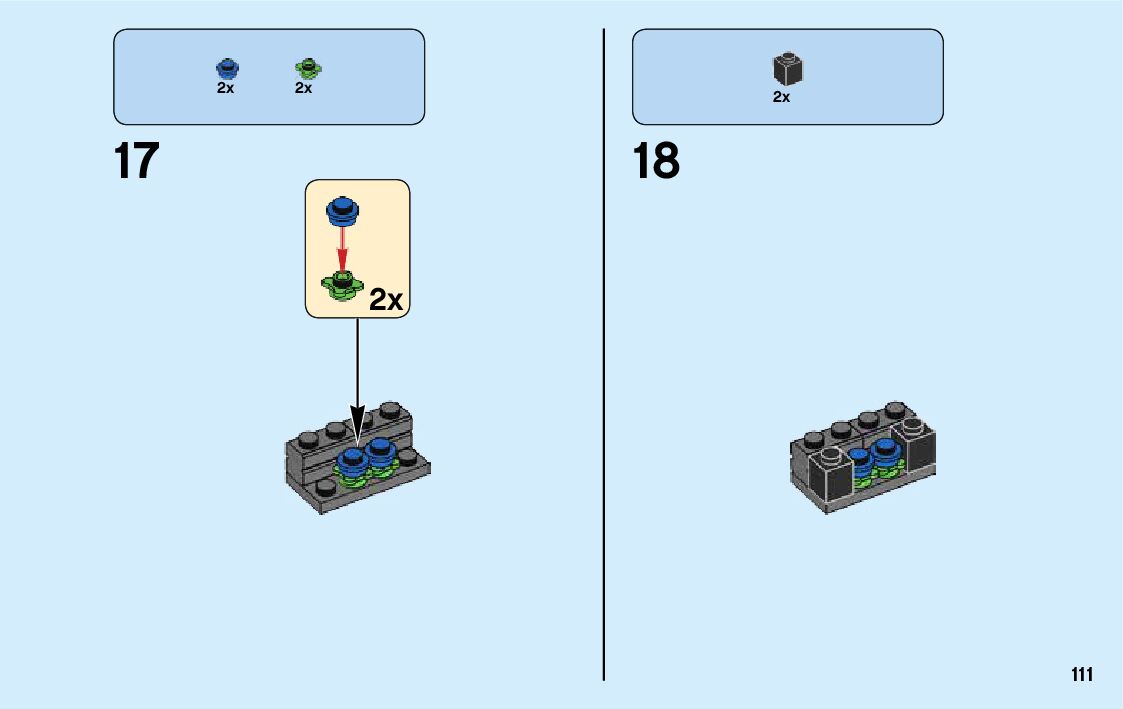 2x 2x

17

2x

2x

18

111