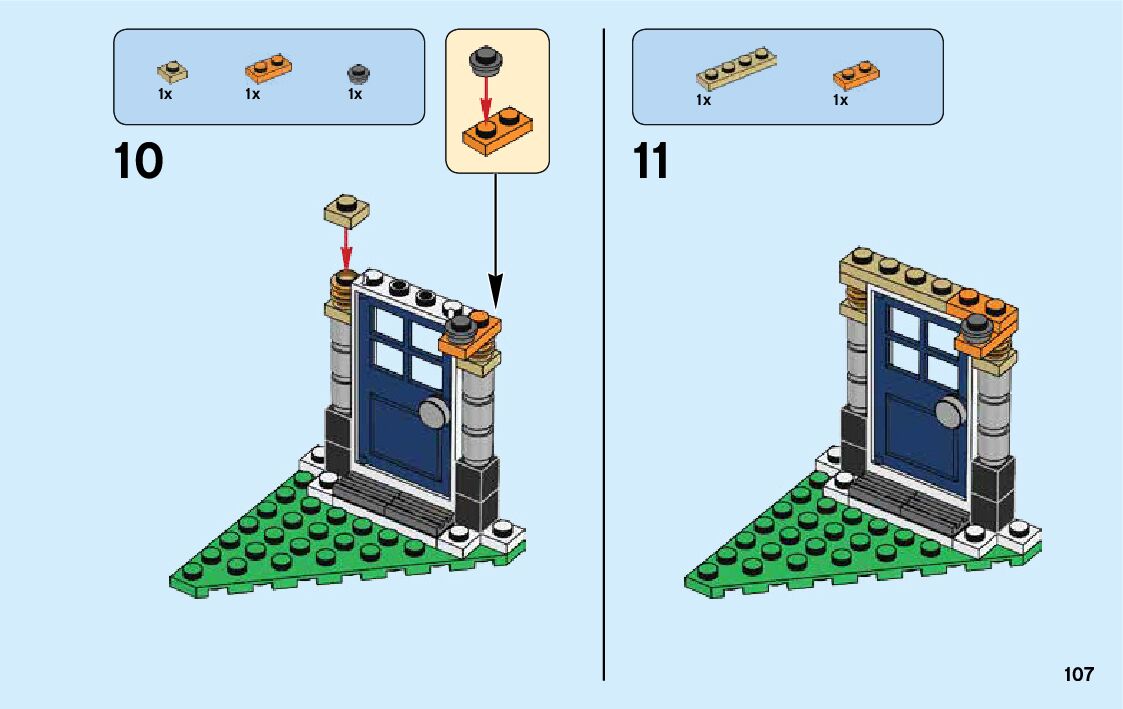 1x 1x 1x

10

1x 1x

11

107