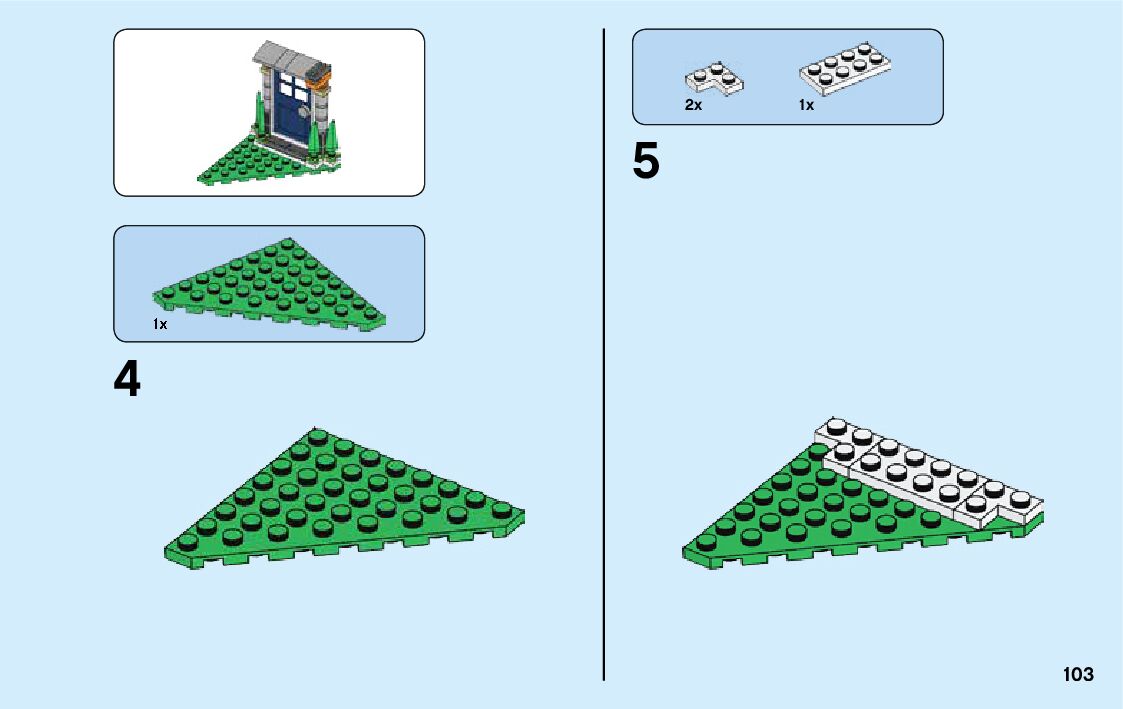 1x

4

2x

1x

5

103