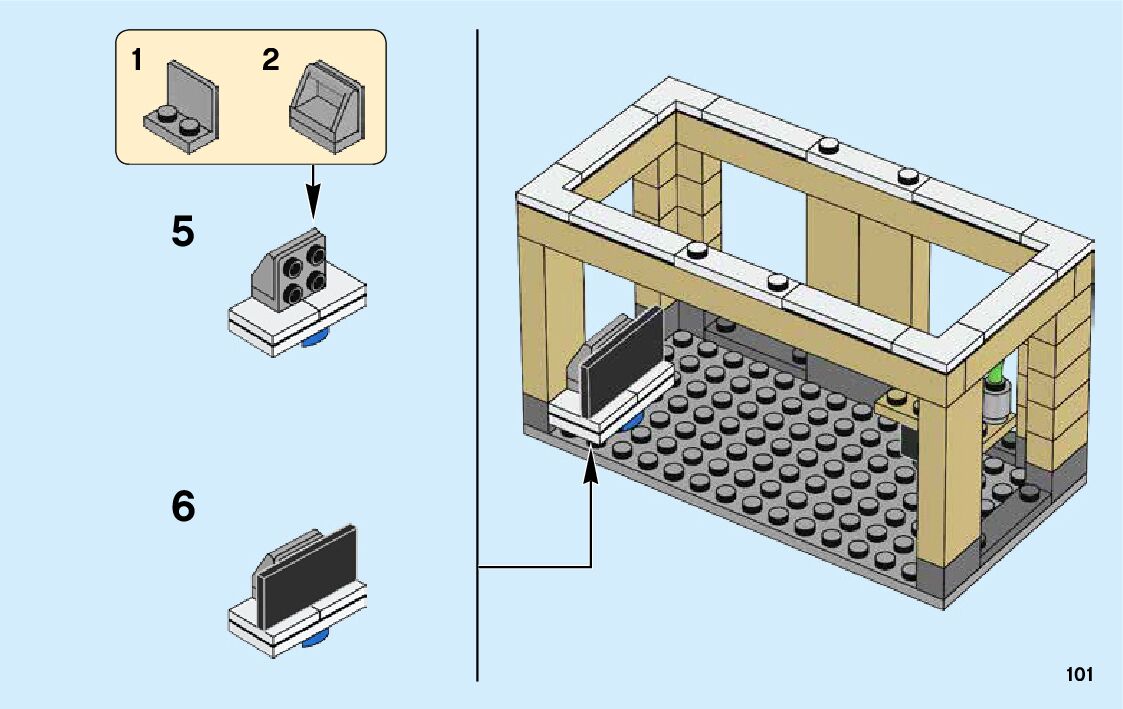 1
2

5

6

101