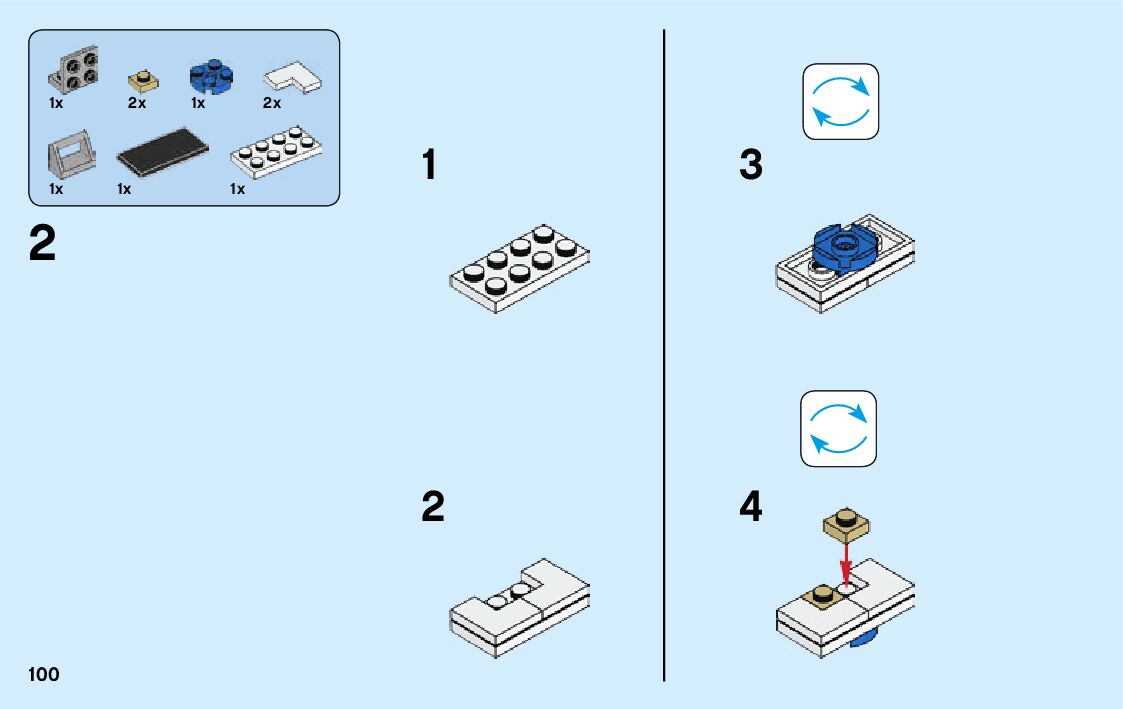 1x 2x 1x 2x

1x 1x 1x

2

1

2

3

4

100