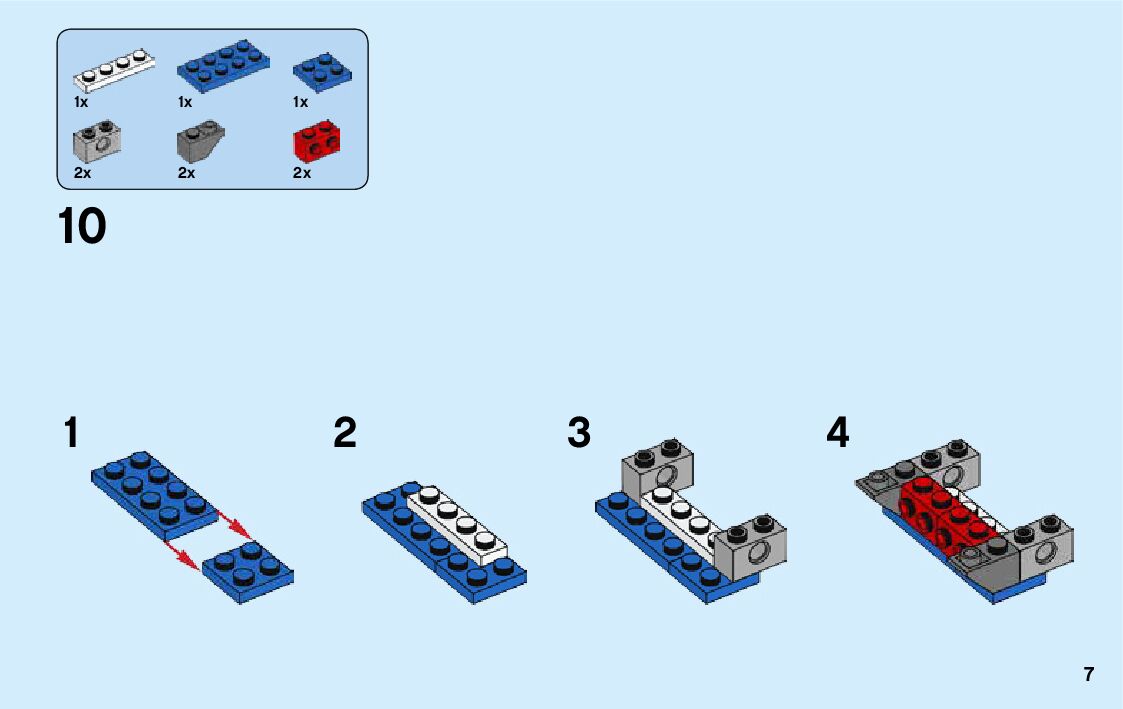 1x 1x 1x
2x 2x 2x

10

1

2

3

4

7