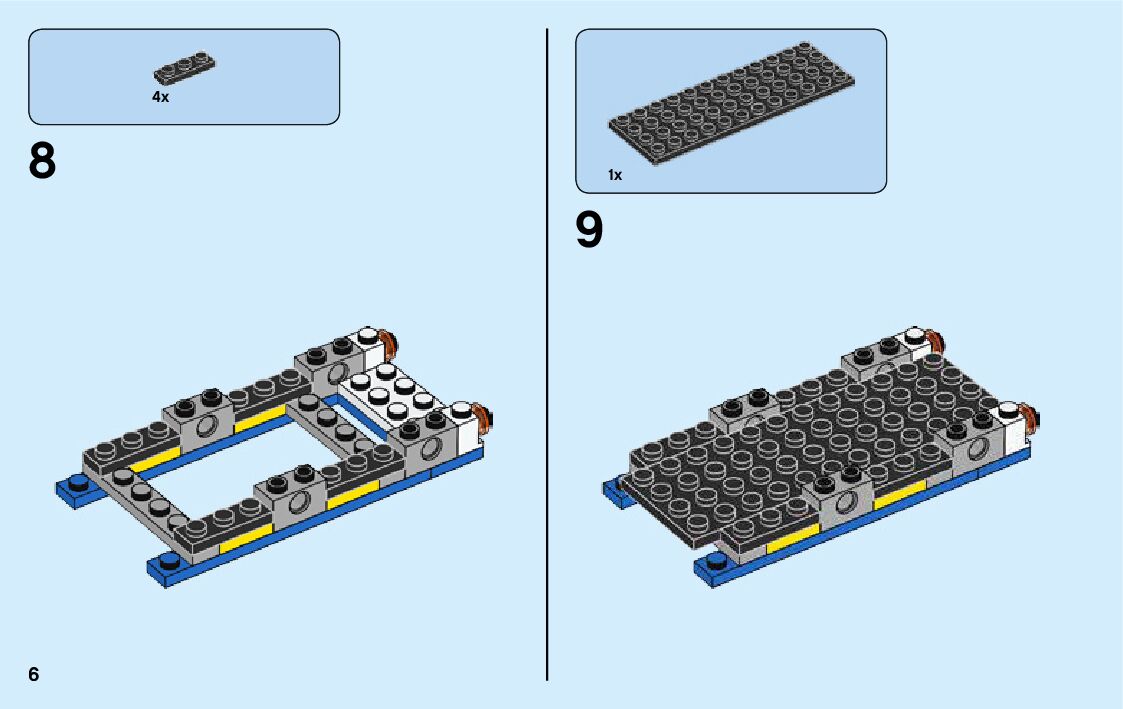 4x

8

1x

9

6