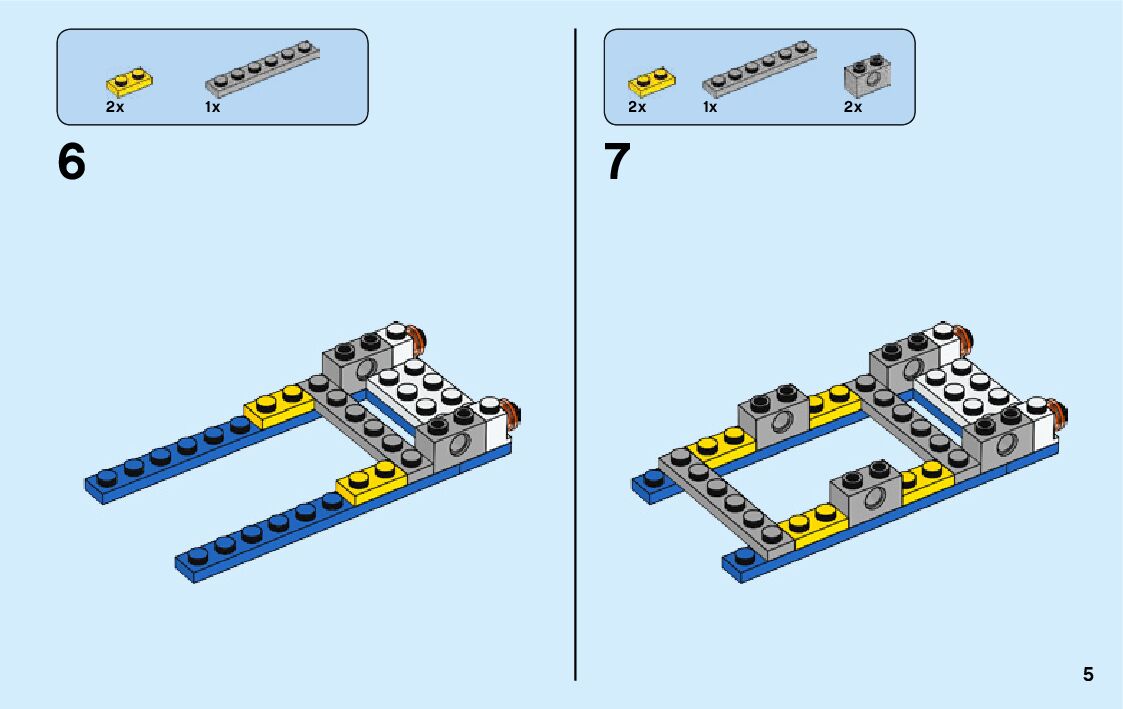 2x 1x

6

2x 1x 2x

7

5