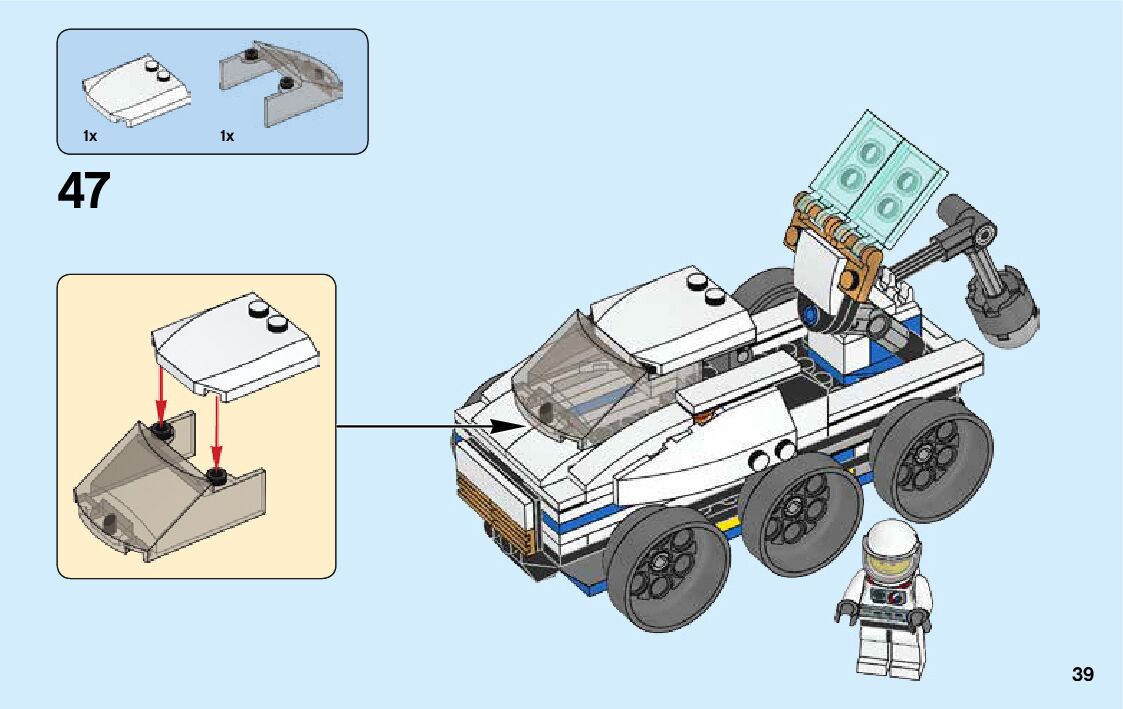 1x 1x

47

39