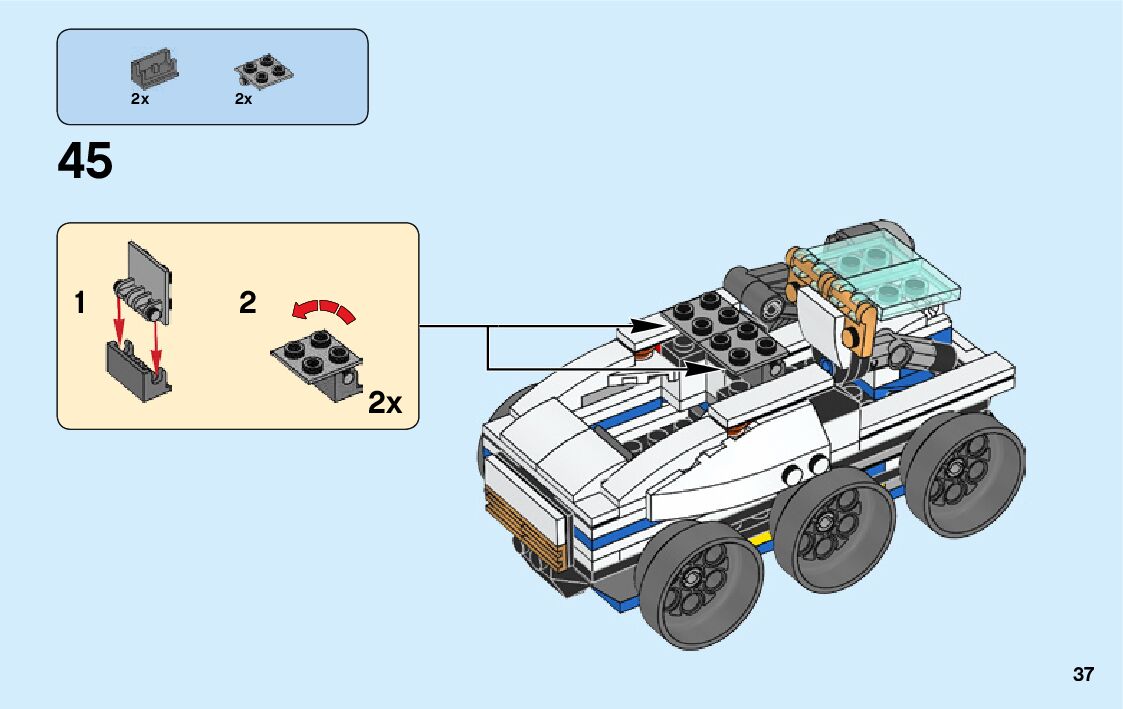 2x 2x

45

1

2

2x

37