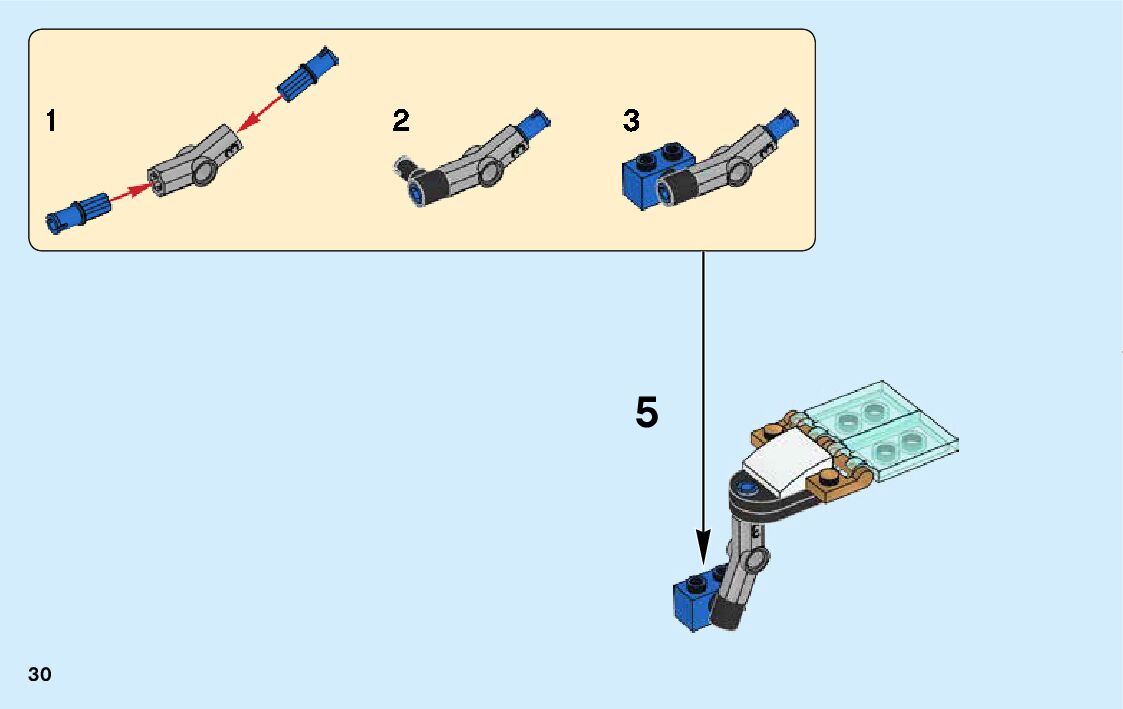 1

2

3

5

30