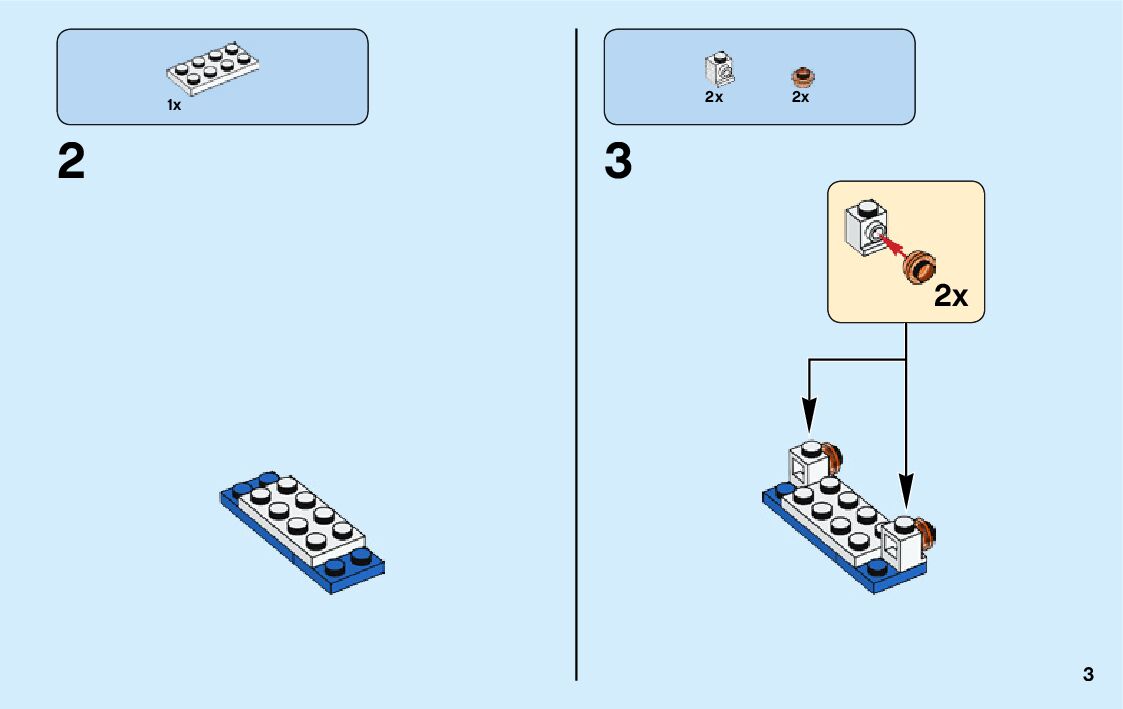 1x

2

2x 2x

3

2x

3