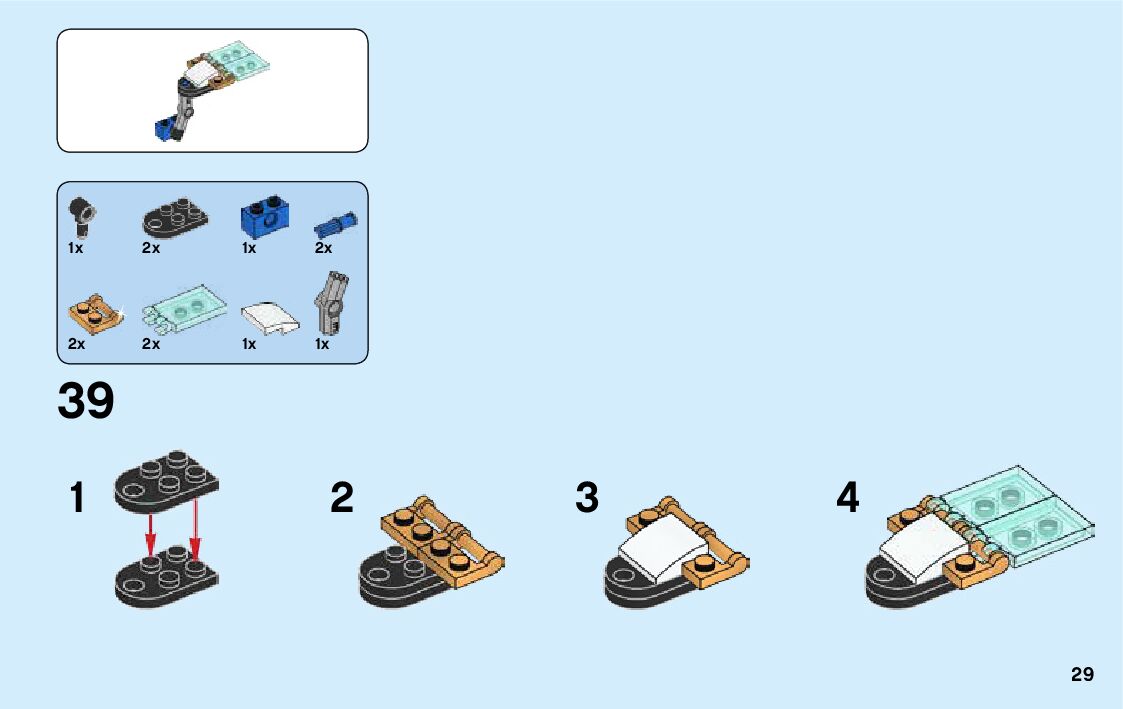 1x 2x 1x 2x

2x 2x 1x 1x

39

1

2

3

4

29