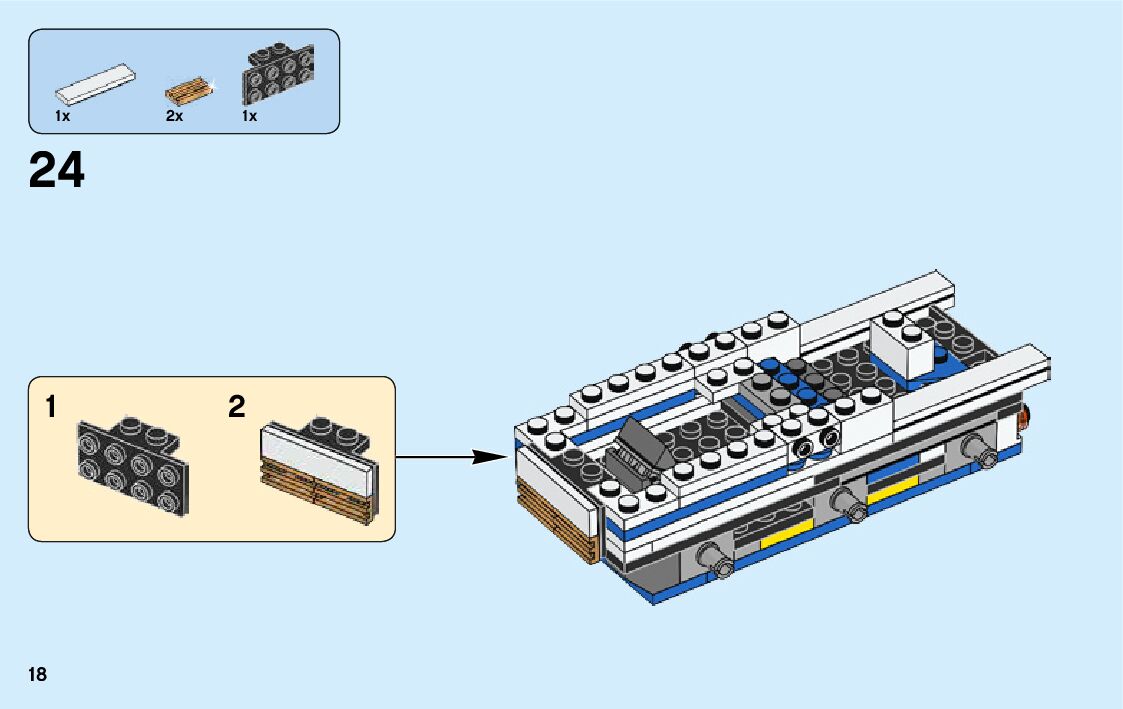 1x 2x 1x

24

1 2

18