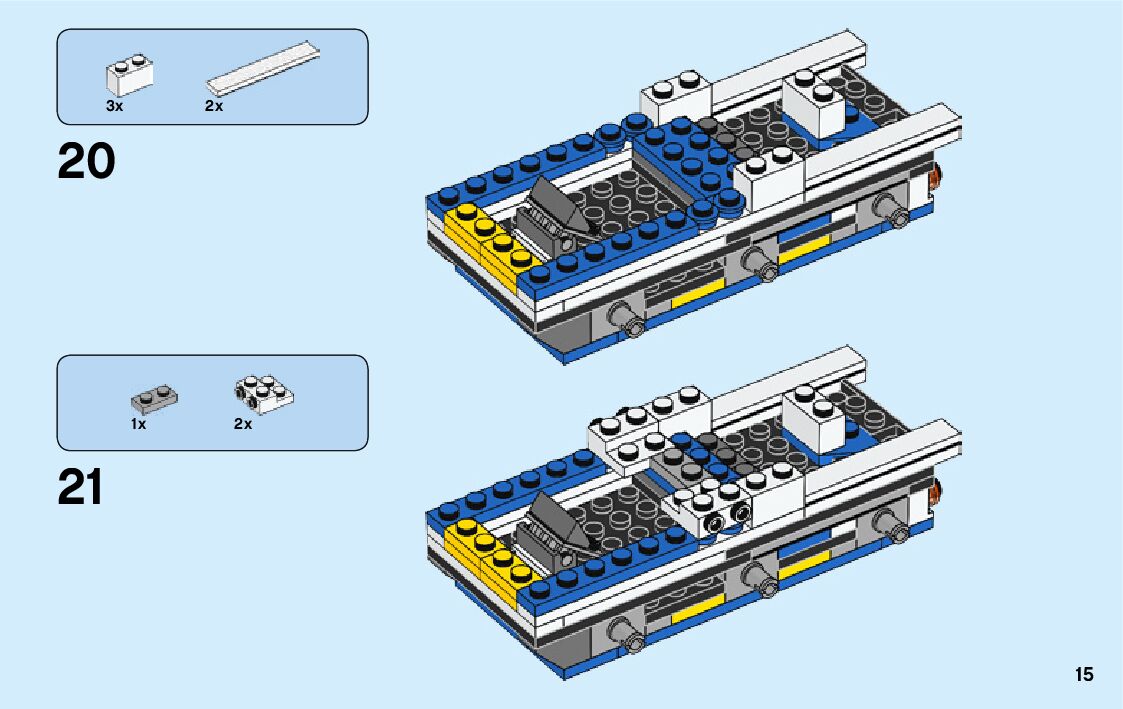 3x
2x

20

1x
2x

21

15