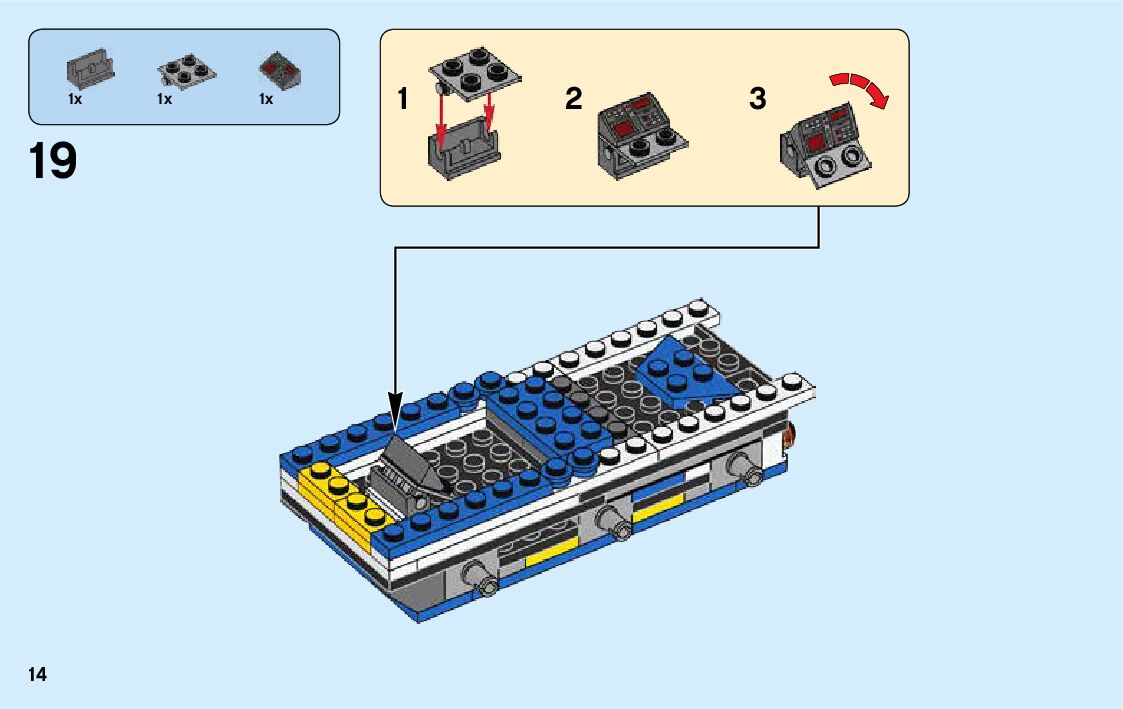 1x 1x 1x

19

1

2

3

14