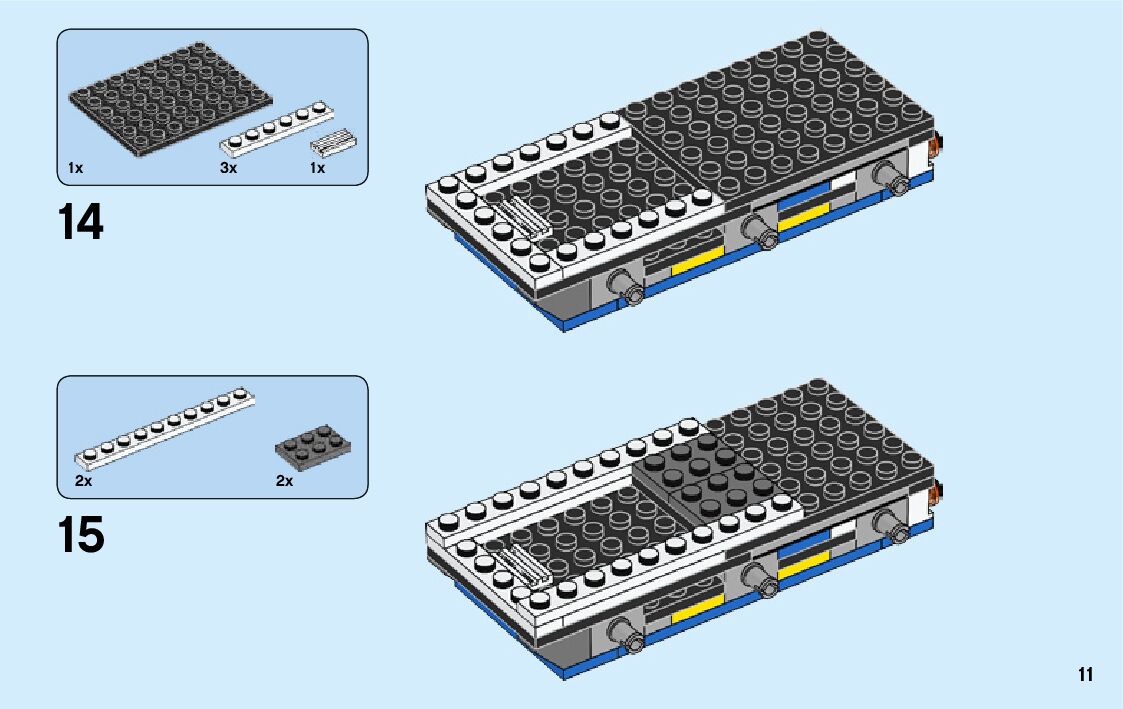 1x
3x
1x

14

2x
2x

15

11