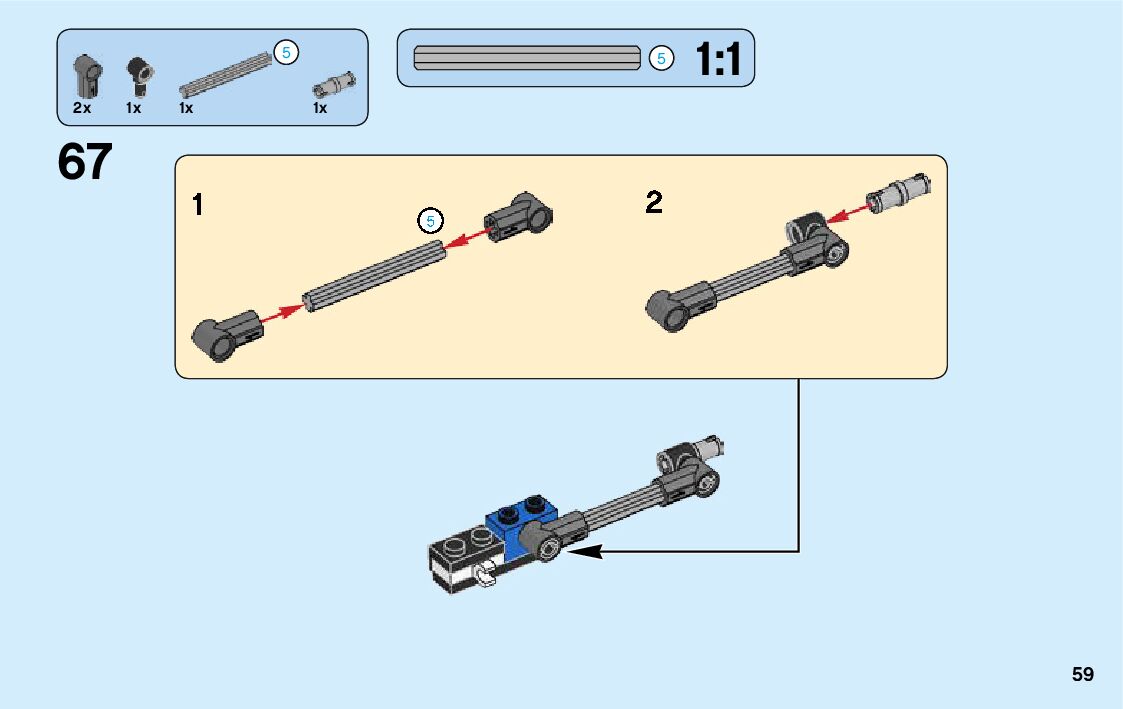 5
2x 1x 1x 1x

5 1:1

67

1
5

2

59