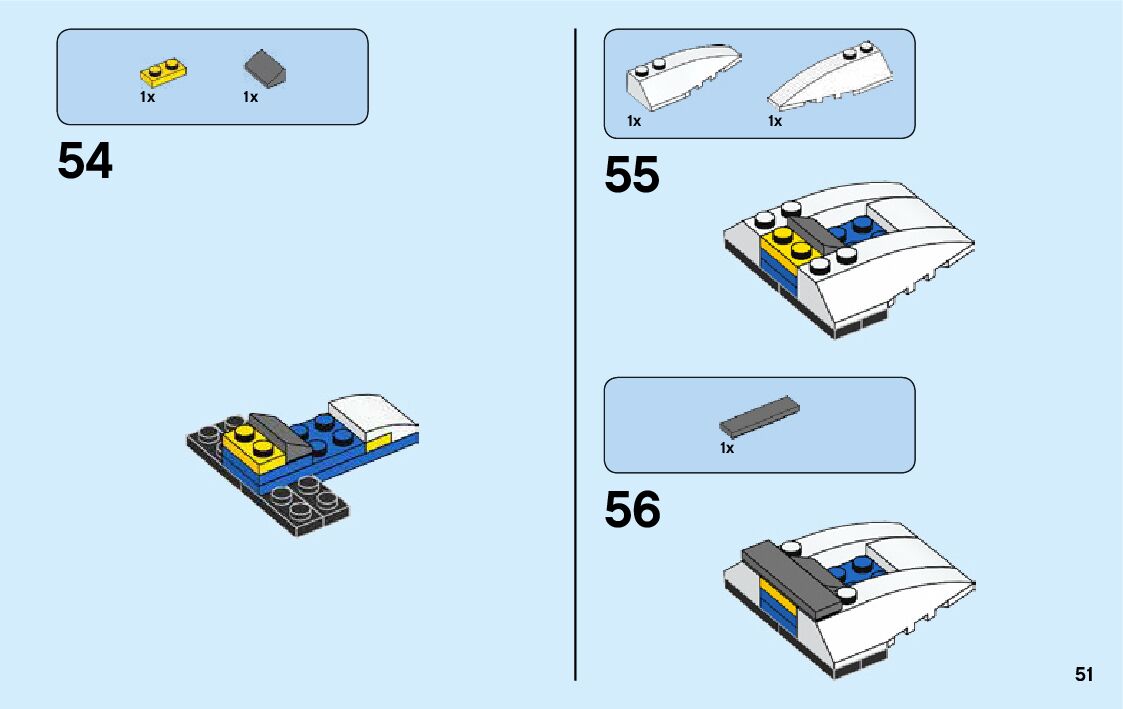 1x 1x

54

1x 1x

55

1x

56

51